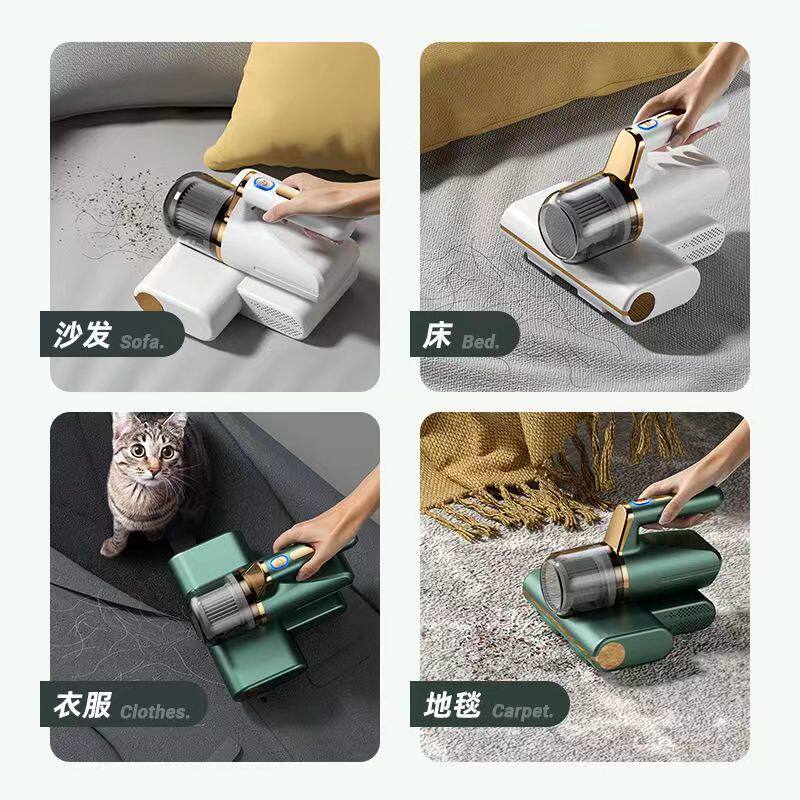 沙发 Sofa.

床 Bed.

衣服 Clothes.

地毯 Carpet.