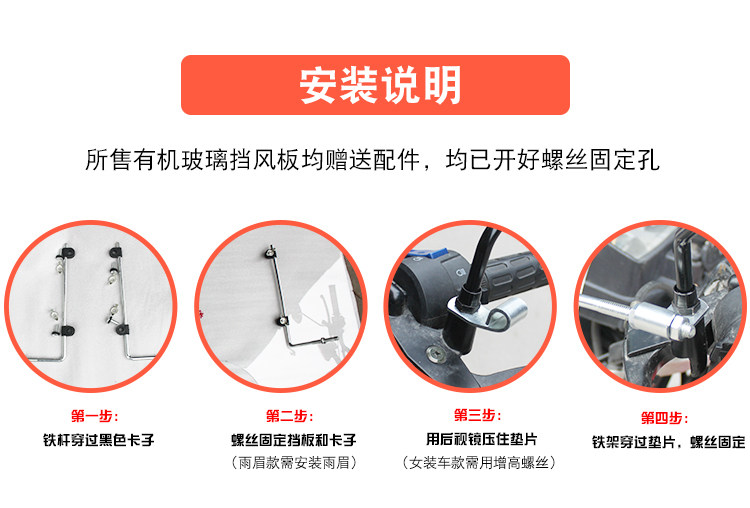 安装说明

所售有机玻璃挡风板均赠送配件，均已开好螺丝固定孔

第一步：
铁杆穿过黑色卡子

第二步：
螺丝固定挡板和卡子
（雨眉款需安装雨眉）

第三步：
用后视镜压住垫片
（女装车款需用增高螺丝）

第四步：
铁架穿过垫片，螺丝固定