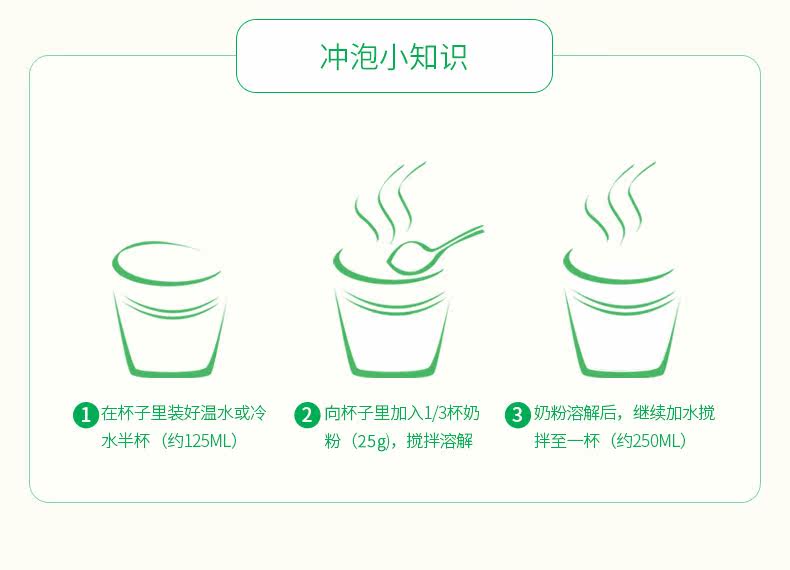 冲泡小知识

1 在杯子里装好温水或冷水半杯（约125ML）

2 向杯子里加入1/3杯奶粉（25g），搅拌溶解

3 奶粉溶解后，继续加水搅拌至一杯（约250ML）