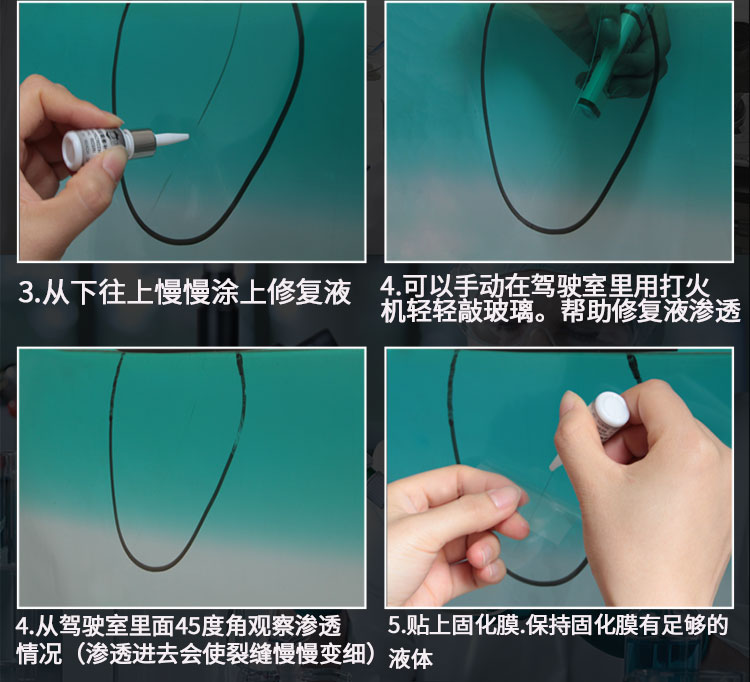 3.从下往上慢慢涂上修复液

4.可以手动在驾驶室里用打火机轻轻敲玻璃。帮助修复液渗透

4.从驾驶室里面45度角观察渗透情况（渗透进去会使裂缝慢慢变细）

5.贴上固化膜.保持固化膜有足够的液体