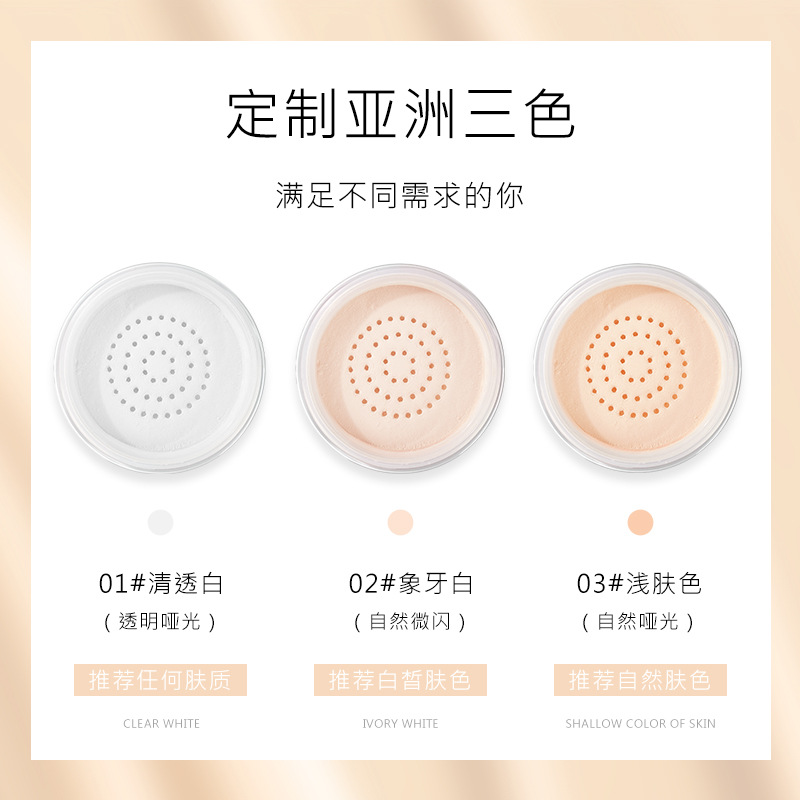 定制亚洲三色

满足不同需求的你

01#清透白
（透明哑光）
推荐任何肤质
CLEAR WHITE

02#象牙白
（自然微闪）
推荐白皙肤色
IVORY WHITE

03#浅肤色
（自然哑光）
推荐自然肤色
SHALLOW COLOR OF SKIN