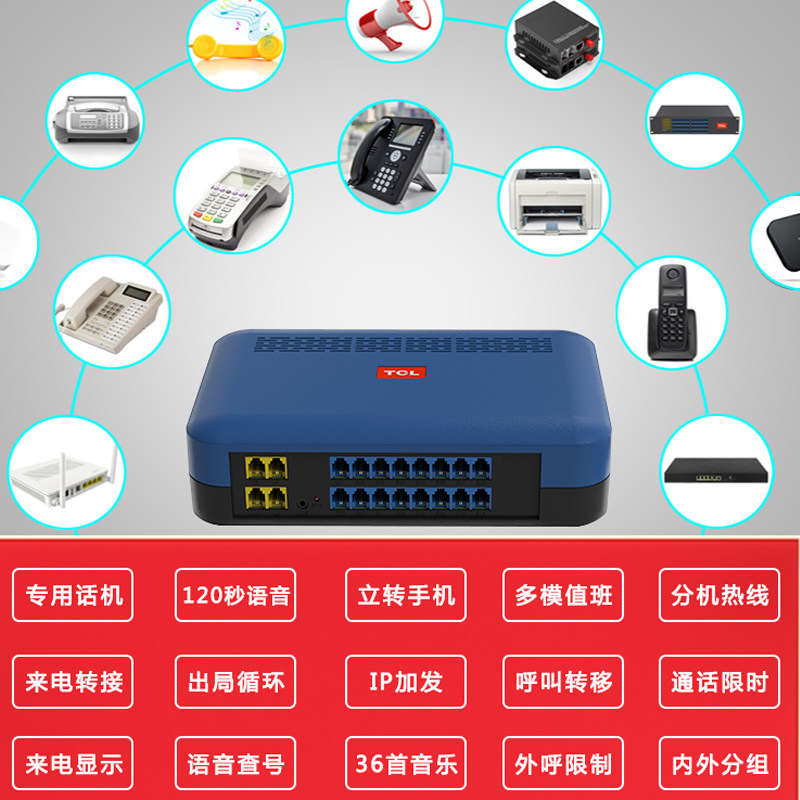 TCL

专用话机
120秒语音
立转手机
多模值班
分机热线
来电转接
出局循环
IP加发
呼叫转移
通话限时
来电显示
语音查号
36首音乐
外呼限制
内外分组