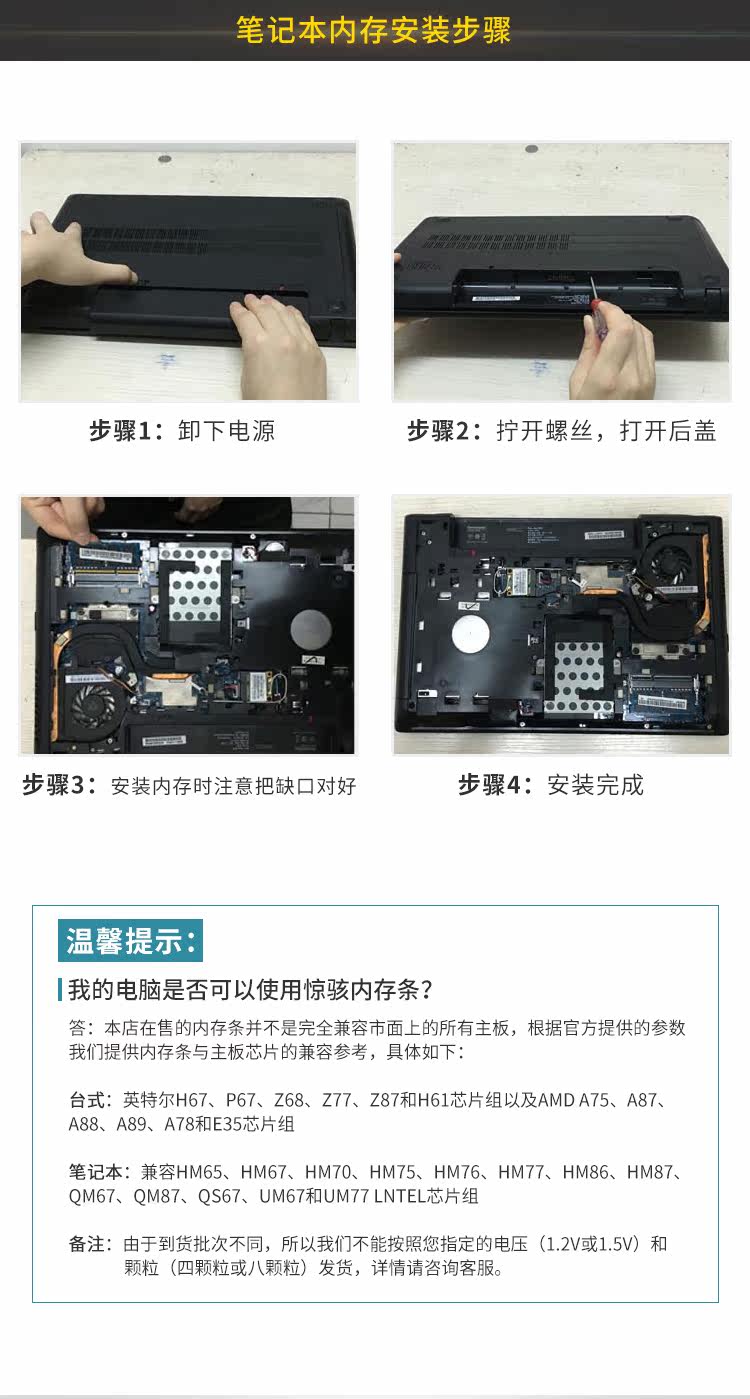 笔记本内存安装步骤

步骤1：卸下电源

步骤2：拧开螺丝，打开后盖

步骤3：安装内存时注意把缺口对好

步骤4：安装完成

温馨提示：

我的电脑是否可以使用惊骇内存条？

答：本店在售的内存条并不是完全兼容市面上的所有主板，根据官方提供的参数我们提供内存条与主板芯片的兼容参考，具体如下：

台式：英特尔H67、P67、Z68、Z77、Z87和H61芯片组以及AMD A75、A87、A88、A89、A78和E35芯片组

笔记本：兼容HM65、HM67、HM70、HM75、HM76、HM77、HM86、HM87、QM67、QM87、QS67、UM67和UM77 LNTEL芯片组

备注：由于到货批次不同，所以我们不能按照您指定的电压（1.2V或1.5V）和颗粒（四颗粒或八颗粒）发货，详情请咨询客服。