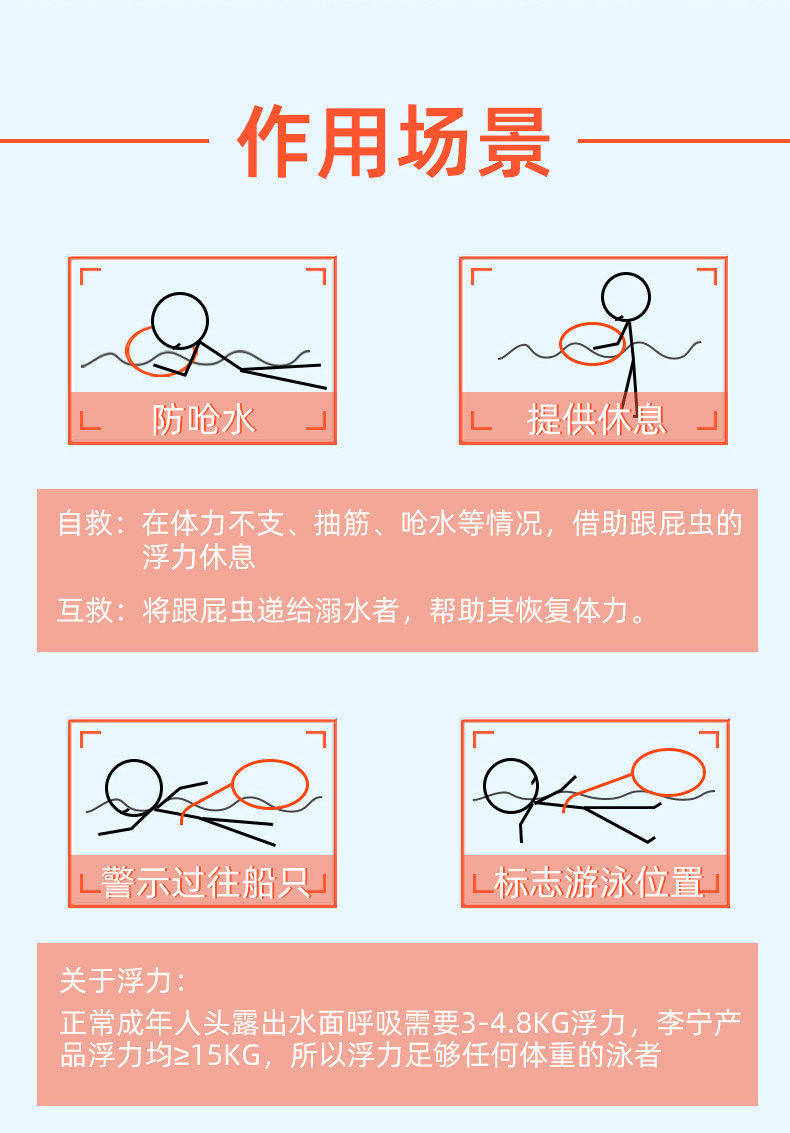 作用场景

防呛水

提供休息

自救：在体力不支、抽筋、呛水等情况，借助跟屁虫的浮力休息

互救：将跟屁虫递给溺水者，帮助其恢复体力。

警示过往船只

标志游泳位置

关于浮力：

正常成年人头露出水面呼吸需要3-4.8KG浮力，李宁产品浮力均≥15KG，所以浮力足够任何体重的泳者