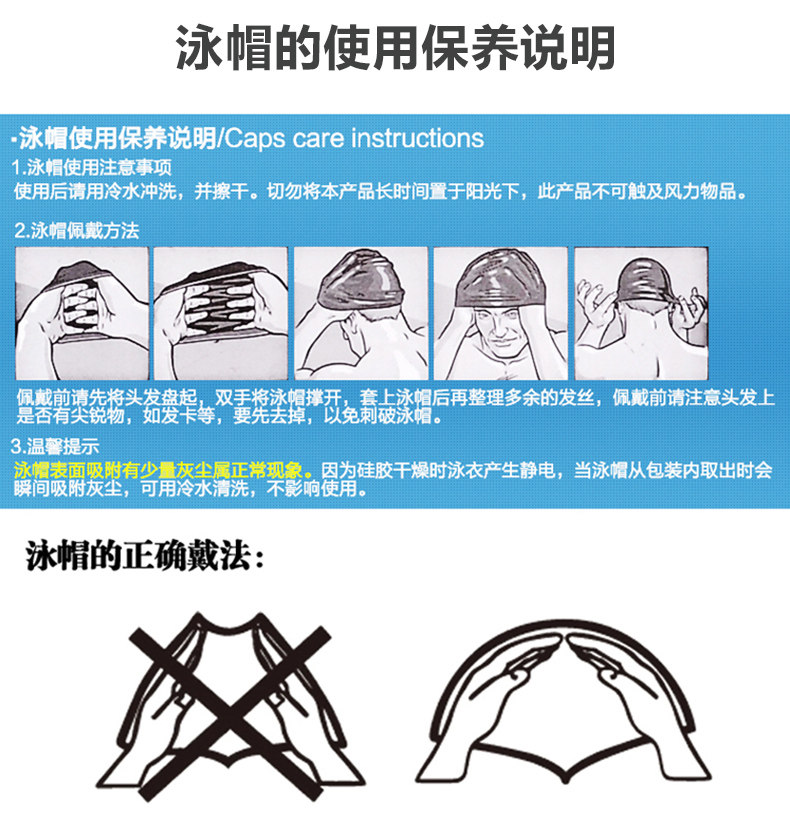 泳帽的使用保养说明

·泳帽使用保养说明/Caps care instructions

1.泳帽使用注意事项

使用后请用冷水冲洗，并擦干。切勿将本产品长时间置于阳光下，此产品不可触及风力物品。

2.泳帽佩戴方法

佩戴前请先将头发盘起，双手将泳帽撑开，套上泳帽后再整理多余的发丝，佩戴前请注意头发上是否有尖锐物，如发卡等，要先去掉，以免刺破泳帽。

3.温馨提示

泳帽表面吸附有少量灰尘属正常现象。因为硅胶干燥时泳衣产生静电，当泳帽从包装内取出时会瞬间吸附灰尘，可用冷水清洗，不影响使用。

泳帽的正确戴法：