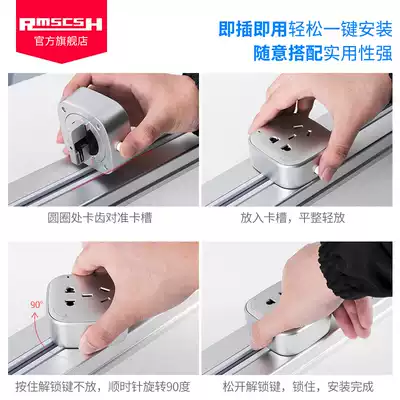 RMSCSH
官方旗舰店

即插即用轻松一键安装
随意搭配实用性强

圆圈处卡齿对准卡槽

放入卡槽，平整轻放

90°

按住解锁键不放，顺时针旋转90度

松开解锁键，锁住，安装完成