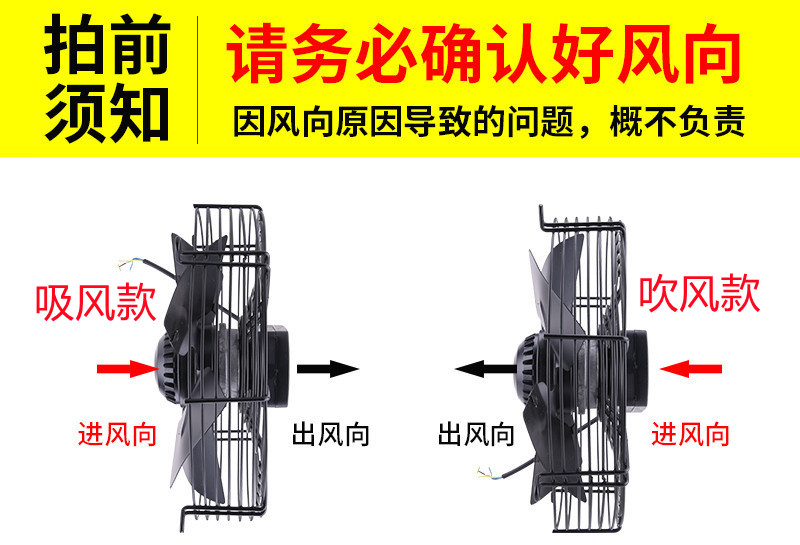 拍前须知

请务必确认好风向

因风向原因导致的问题，概不负责

吸风款

进风向

出风向

吹风款

出风向

进风向