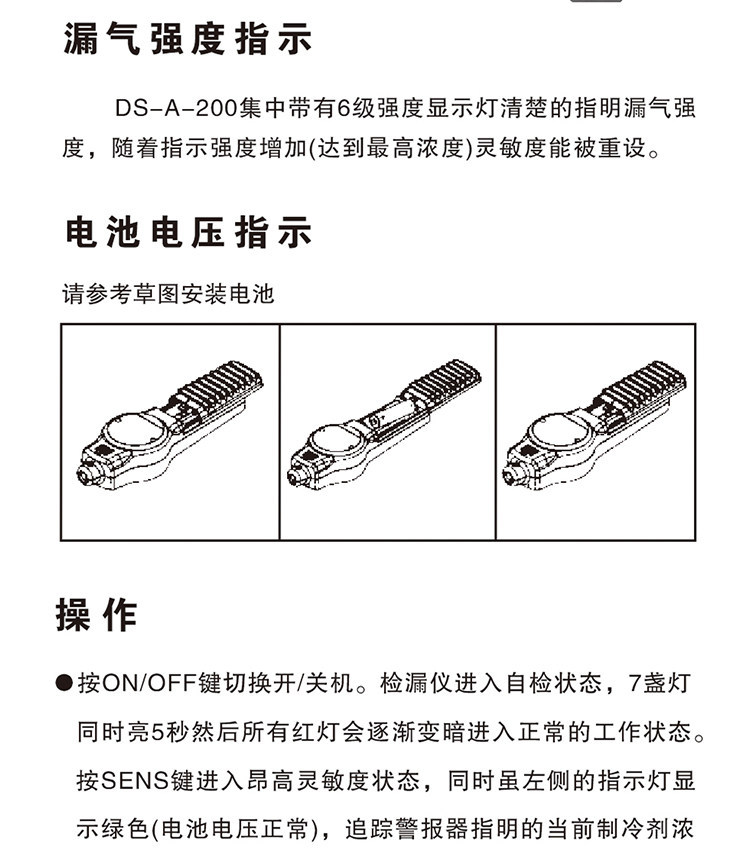 漏气强度指示

DS-A-200集中带有6级强度显示灯清楚的指明漏气强度，随着指示强度增加(达到最高浓度)灵敏度能被重设。

电池电压指示

请参考草图安装电池

操作

●按ON/OFF键切换开/关机。检漏仪进入自检状态，7盏灯同时亮5秒然后所有红灯会逐渐变暗进入正常的工作状态。按SENS键进入昂高灵敏度状态，同时虽左侧的指示灯显示绿色(电池电压正常)，追踪警报器指明的当前制冷剂浓