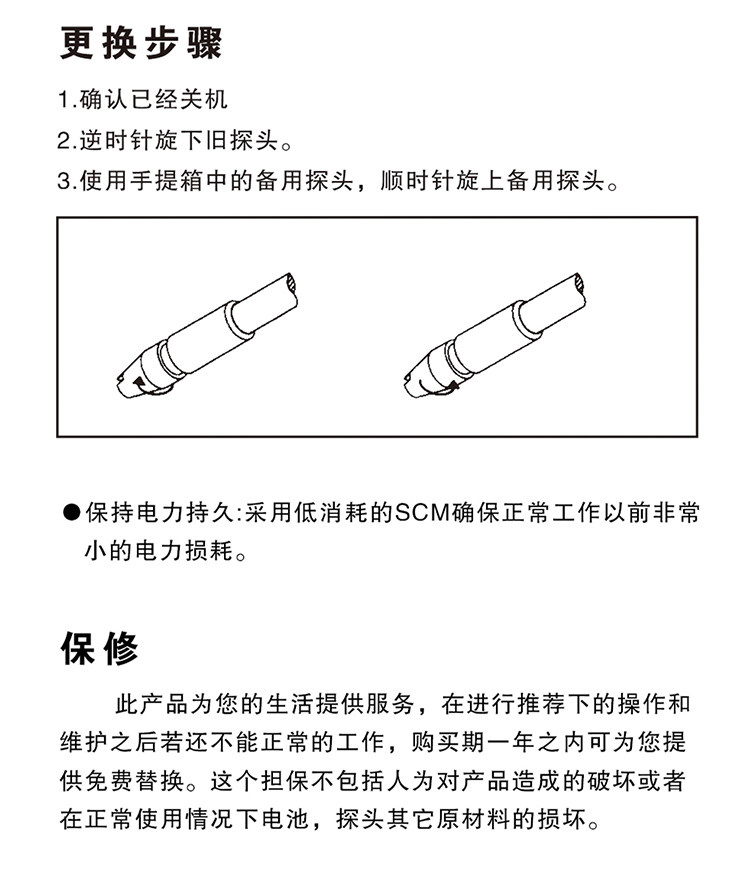 更换步骤

1.确认已经关机

2.逆时针旋下旧探头。

3.使用手提箱中的备用探头，顺时针旋上备用探头。

●保持电力持久:采用低消耗的SCM确保正常工作以前非常小的电力损耗。

保修

此产品为您的生活提供服务，在进行推荐下的操作和维护之后若还不能正常的工作，购买期一年之内可为您提供免费替换。这个担保不包括人为对产品造成的破坏或者在正常使用情况下电池，探头其它原材料的损坏。