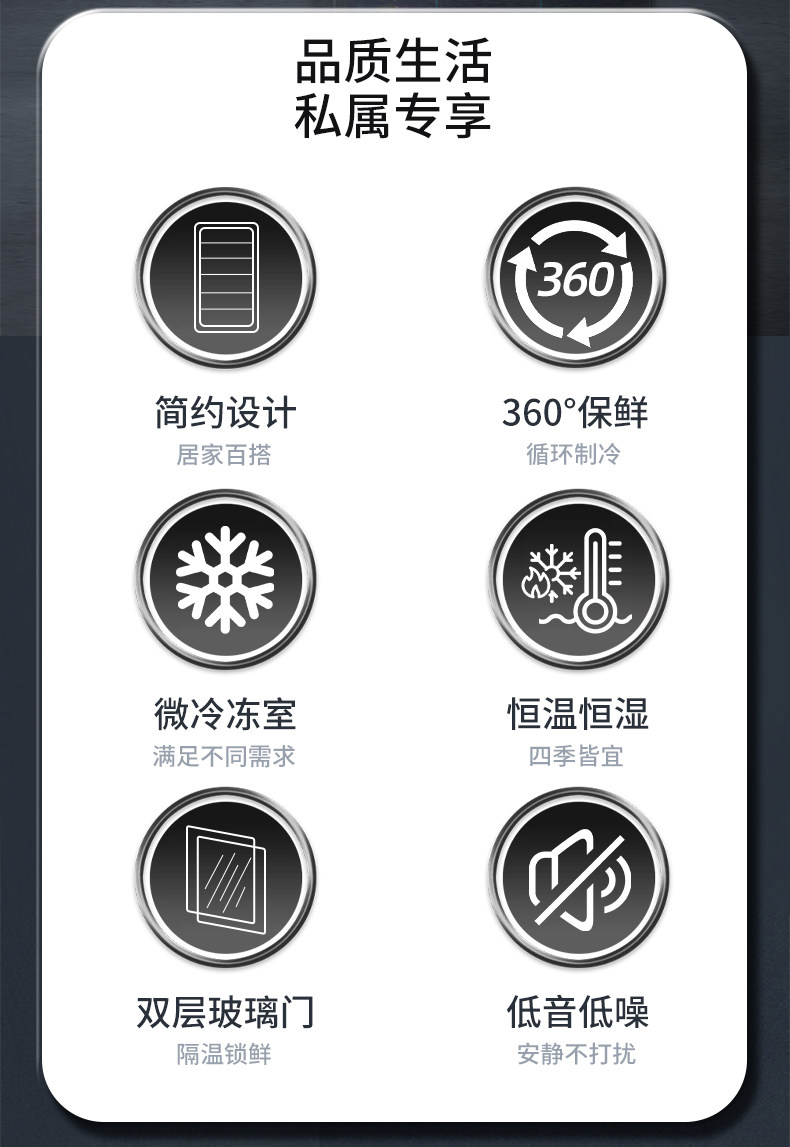 品质生活
私属专享

360

简约设计
居家百搭

360°保鲜
循环制冷

微冷冻室
满足不同需求

恒温恒湿
四季皆宜

双层玻璃门
隔温锁鲜

低音低噪
安静不打扰