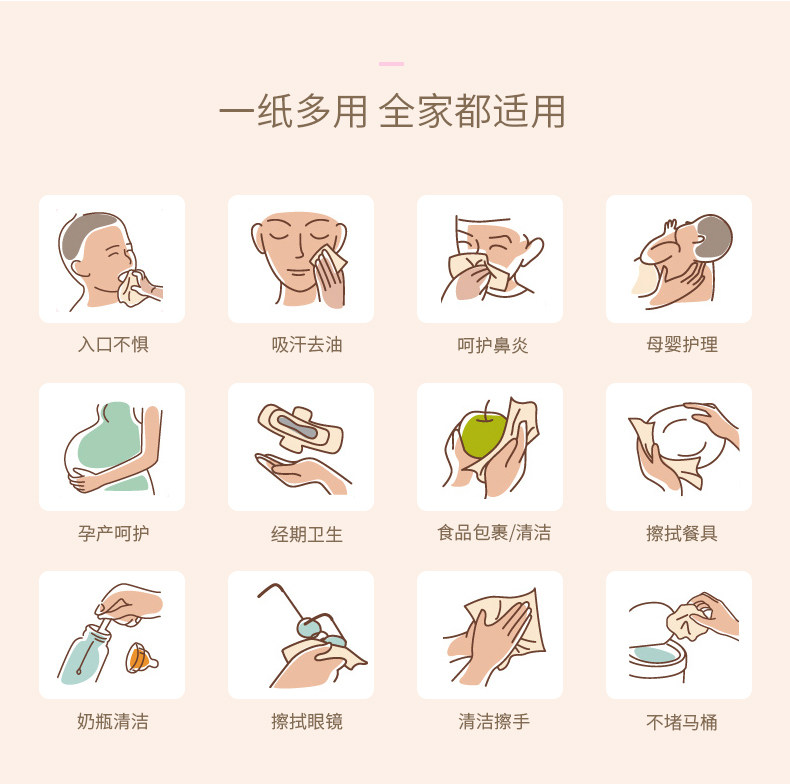 一纸多用 全家都适用

入口不惧

吸汗去油

呵护鼻炎

母婴护理

孕产呵护

经期卫生

食品包裹/清洁

擦拭餐具

奶瓶清洁

擦拭眼镜

清洁擦手

不堵马桶