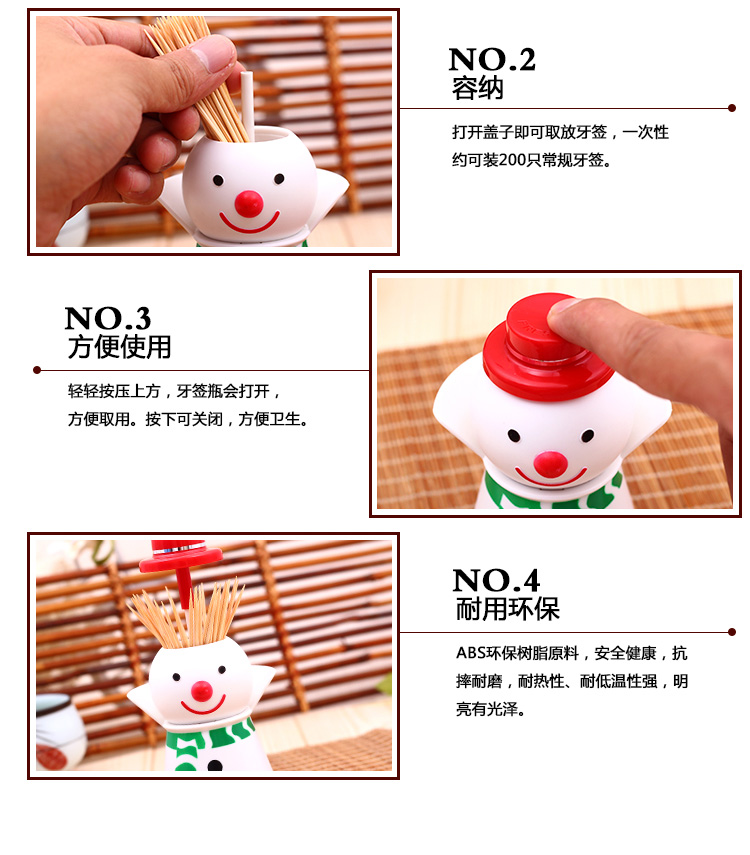 NO.2
容纳

打开盖子即可取放牙签，一次性约可装200只常规牙签。

NO.3
方便使用

轻轻按压上方，牙签瓶会打开，方便取用。按下可关闭，方便卫生。

NO.4
耐用环保

ABS环保树脂原料，安全健康，抗摔耐磨，耐热性、耐低温性强，明亮有光泽。