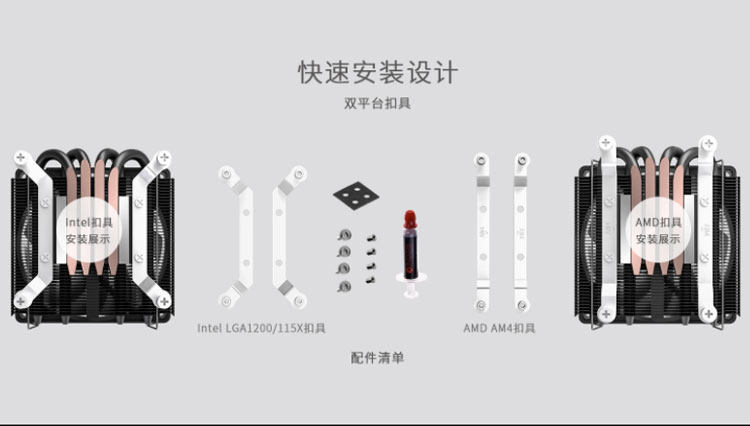 快速安装设计

双平台扣具

Intel扣具
安装展示

Intel LGA1200/115X扣具

AMD AM4扣具

AMD扣具
安装展示

配件清单