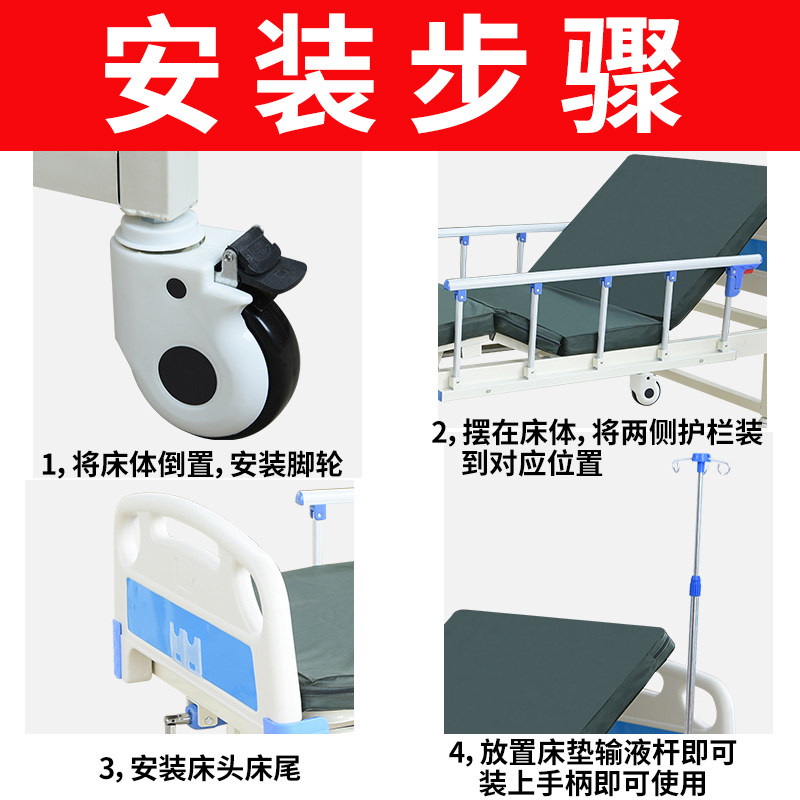 安装步骤

1, 将床体倒置, 安装脚轮

2, 摆在床体, 将两侧护栏装到对应位置

3, 安装床头床尾

4, 放置床垫输液杆即可装上手柄即可使用