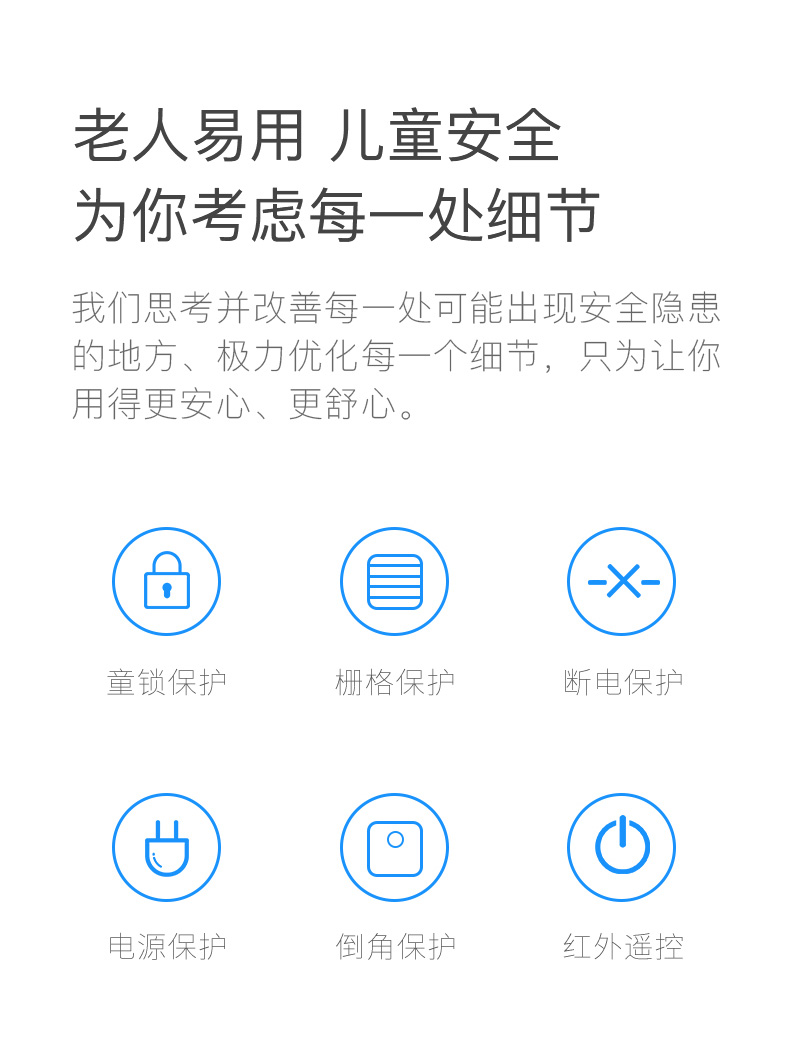 老人易用 儿童安全
为你考虑每一处细节

我们思考并改善每一处可能出现安全隐患的地方、极力优化每一个细节，只为让你用得更安心、更舒心。

童锁保护

栅格保护

断电保护

电源保护

倒角保护

红外遥控