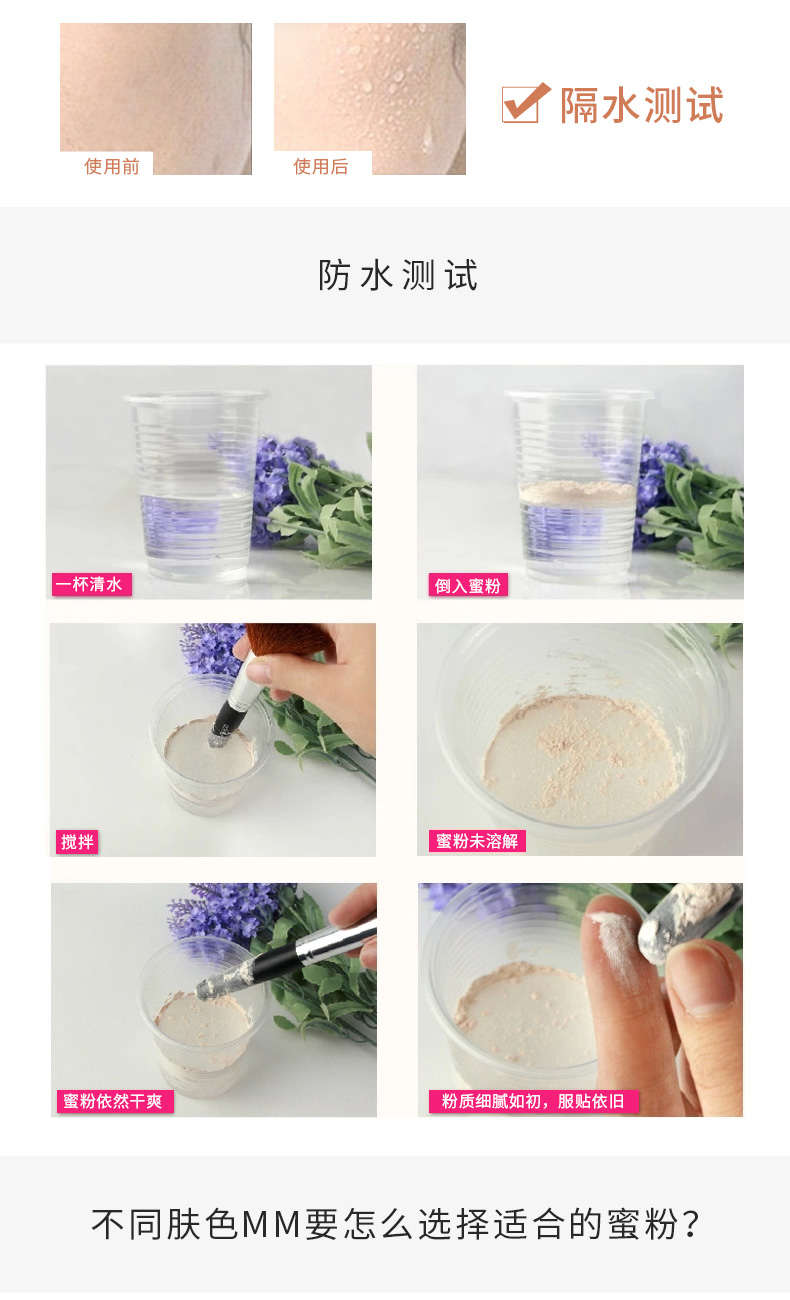 使用前

使用后

隔水测试

防水测试

一杯清水

倒入蜜粉

搅拌

蜜粉未溶解

蜜粉依然干爽

粉质细腻如初，服贴依旧

不同肤色MM要怎么选择适合的蜜粉？