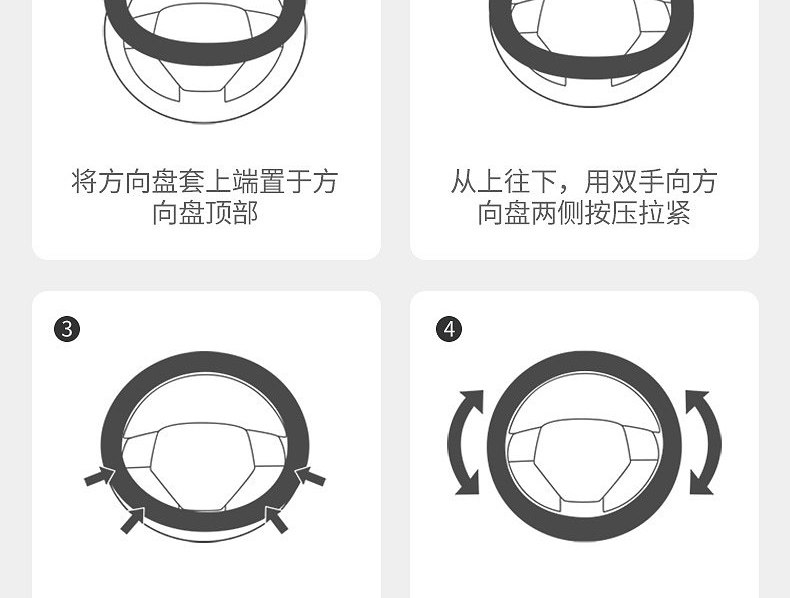 将方向盘套上端置于方向盘顶部

从上往下，用双手向方向盘两侧按压拉紧

3

4