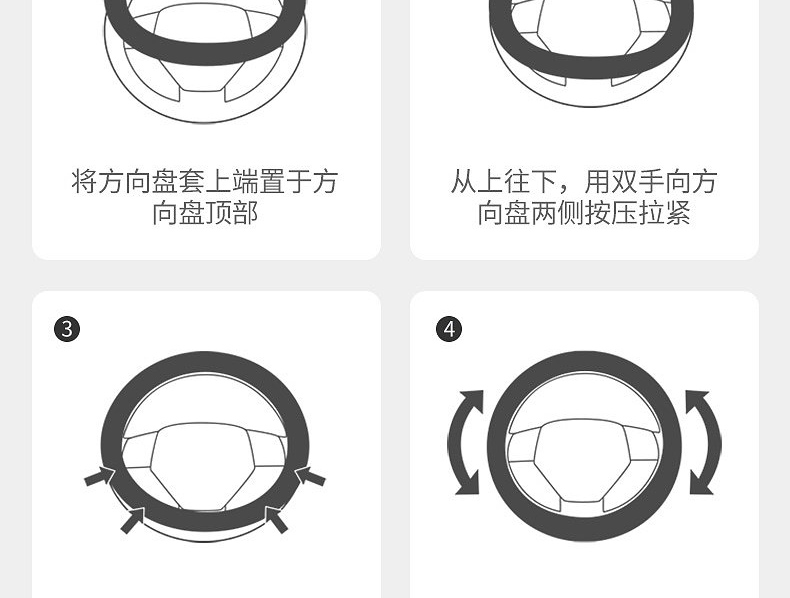 将方向盘套上端置于方向盘顶部

从上往下，用双手向方向盘两侧按压拉紧

3

4