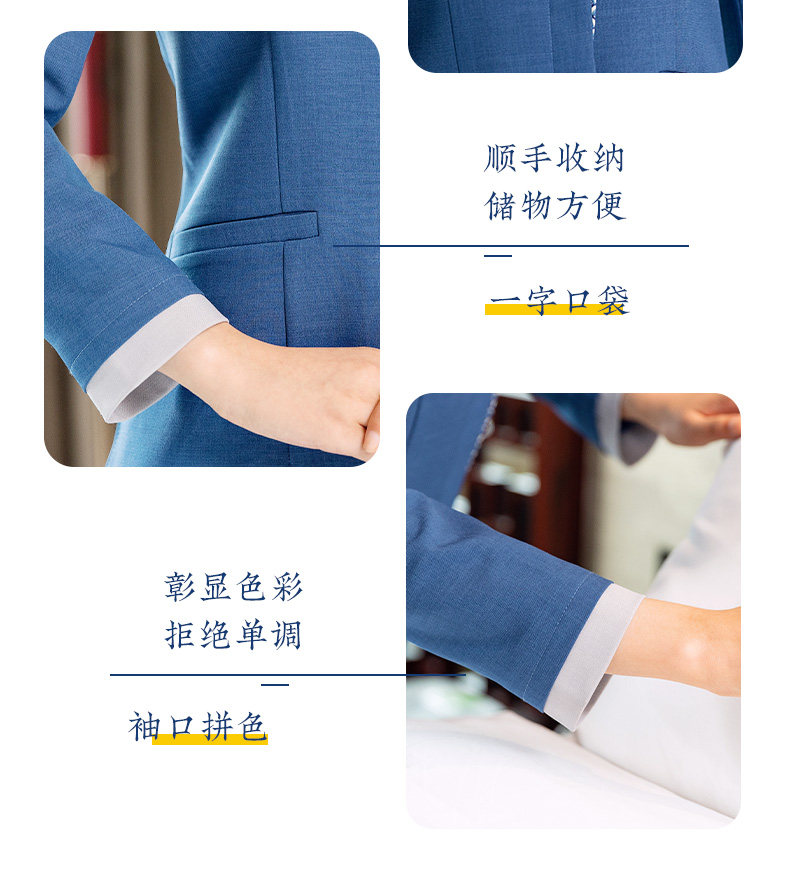 顺手收纳
储物方便

一字口袋

彰显色彩
拒绝单调

袖口拼色