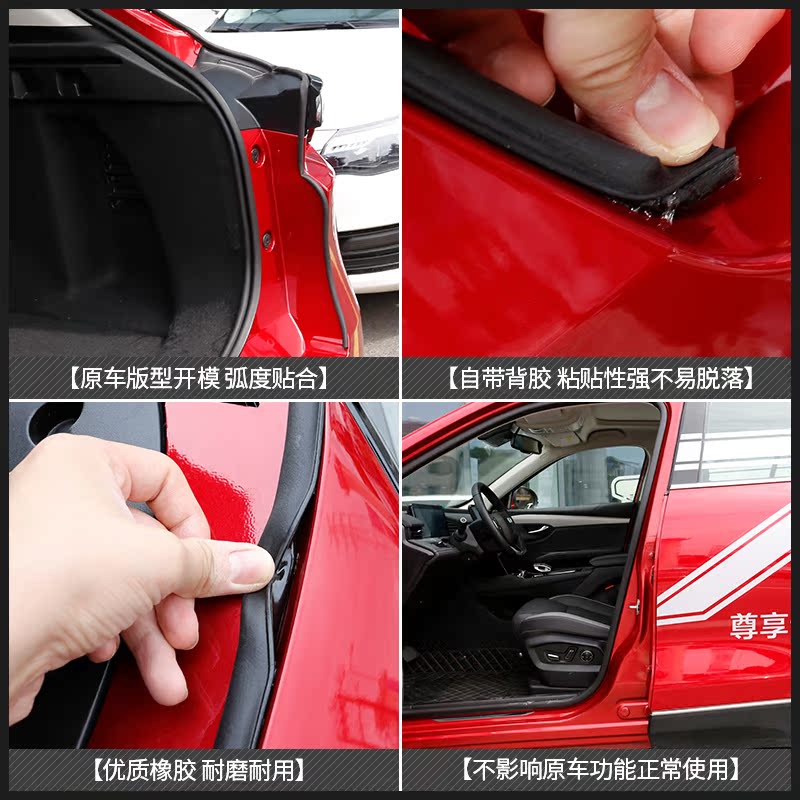 【原车版型开模 弧度贴合】

【自带背胶 粘贴性强不易脱落】

【优质橡胶 耐磨耐用】

尊享

【不影响原车功能正常使用】