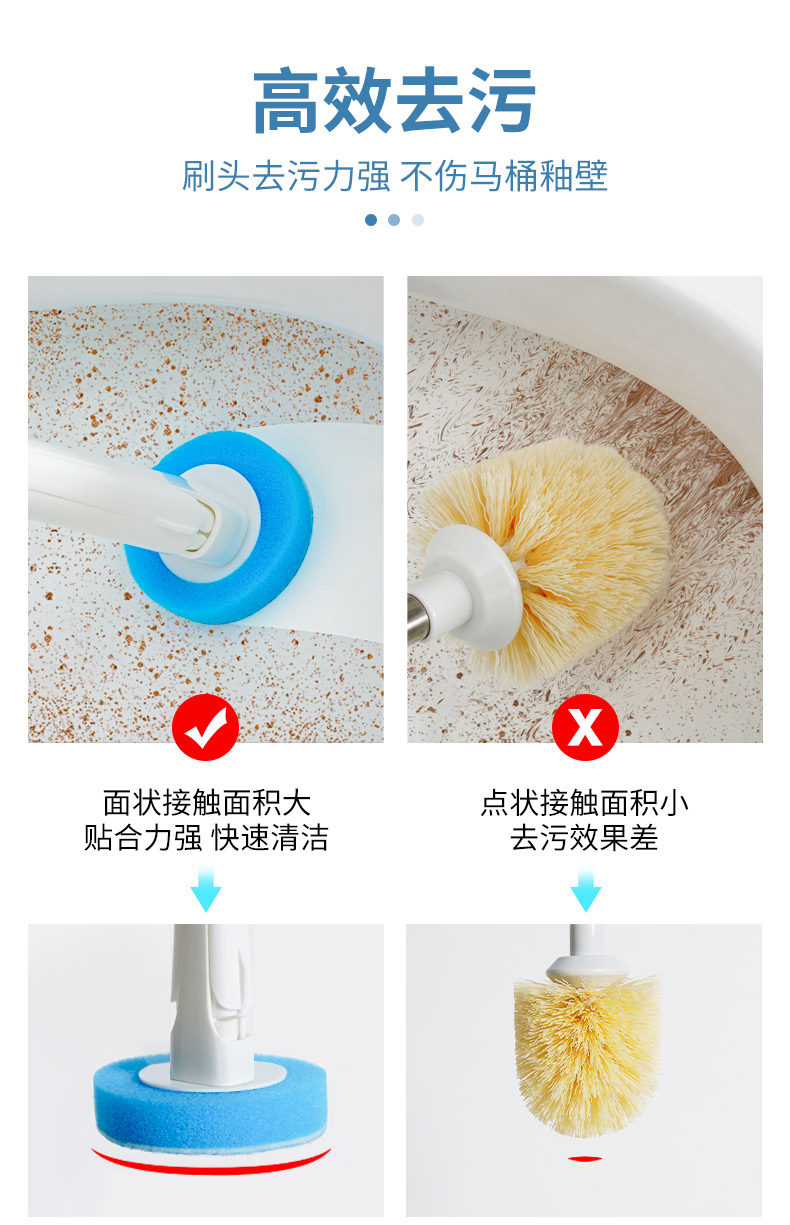 高效去污

刷头去污力强 不伤马桶釉壁

面状接触面积大
贴合力强 快速清洁

点状接触面积小
去污效果差