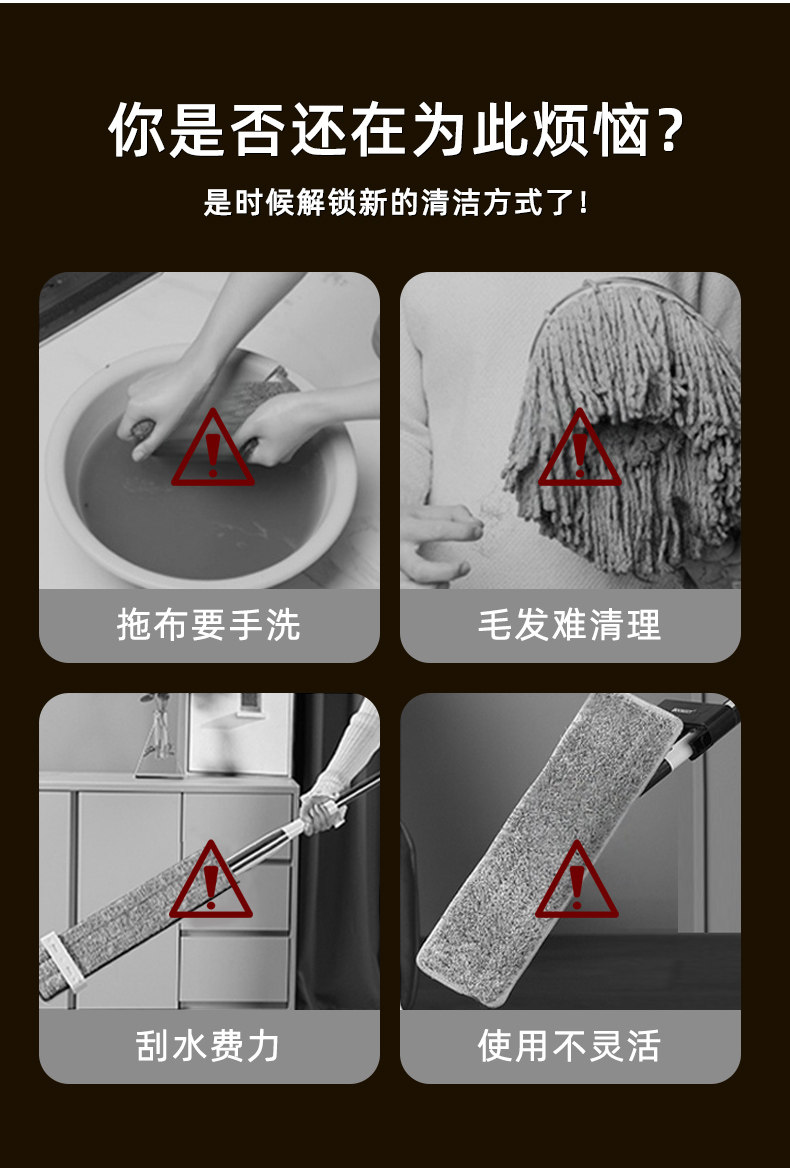 你是否还在为此烦恼？

是时候解锁新的清洁方式了！

拖布要手洗

毛发难清理

刮水费力

使用不灵活