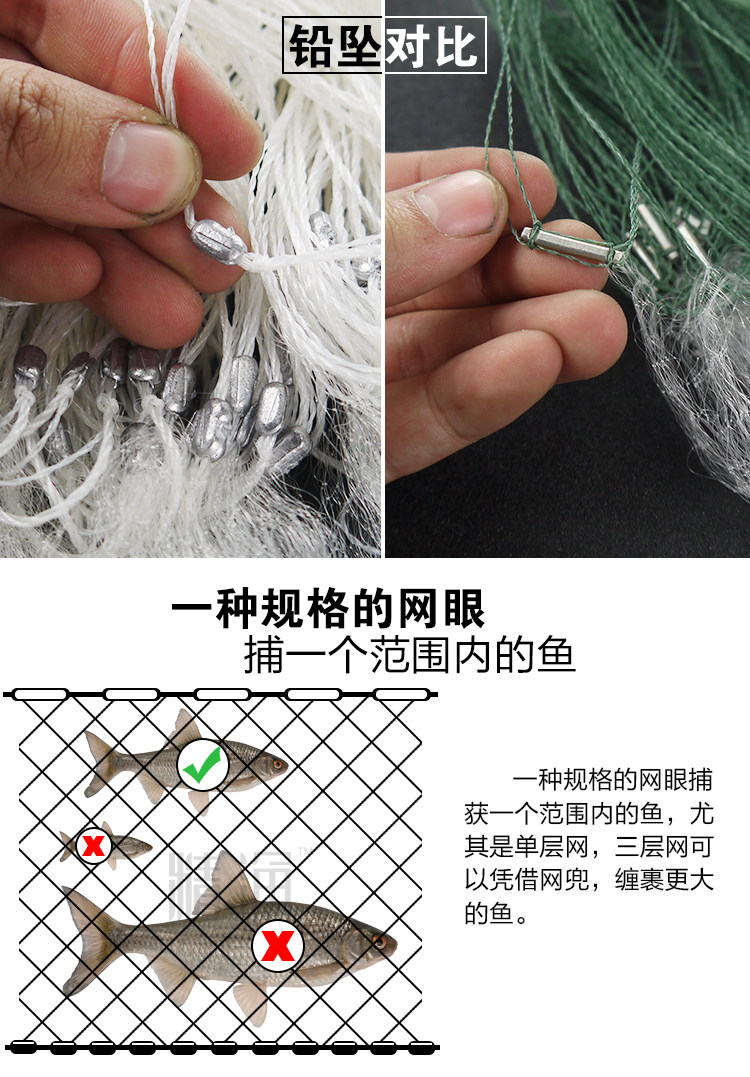 铅坠对比

一种规格的网眼
捕一个范围内的鱼

一种规格的网眼捕获一个范围内的鱼，尤其是单层网，三层网可以凭借网兜，缠裹更大的鱼。