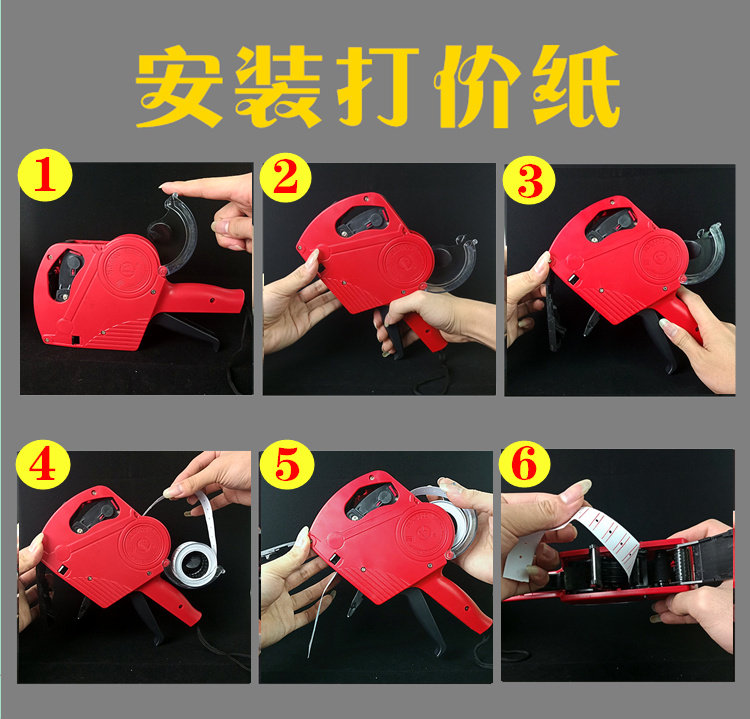 安装打价纸

1

2

3

4

5

6