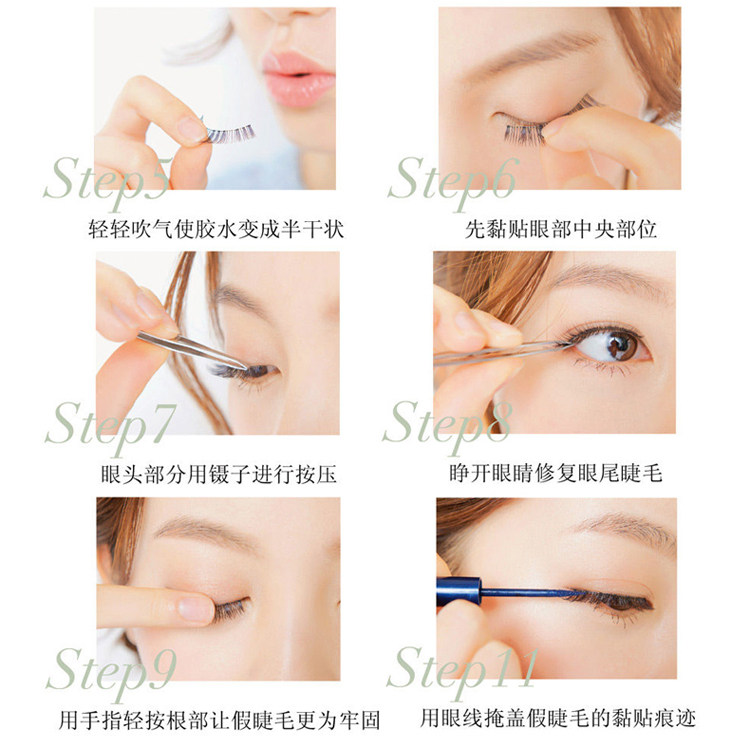 Step5
轻轻吹气使胶水变成半干状

Step6
先黏贴眼部中央部位

Step7
眼头部分用镊子进行按压

Step8
睁开眼睛修复眼尾睫毛

Step9
用手指轻按根部让假睫毛更为牢固

Step11
用眼线掩盖假睫毛的黏贴痕迹