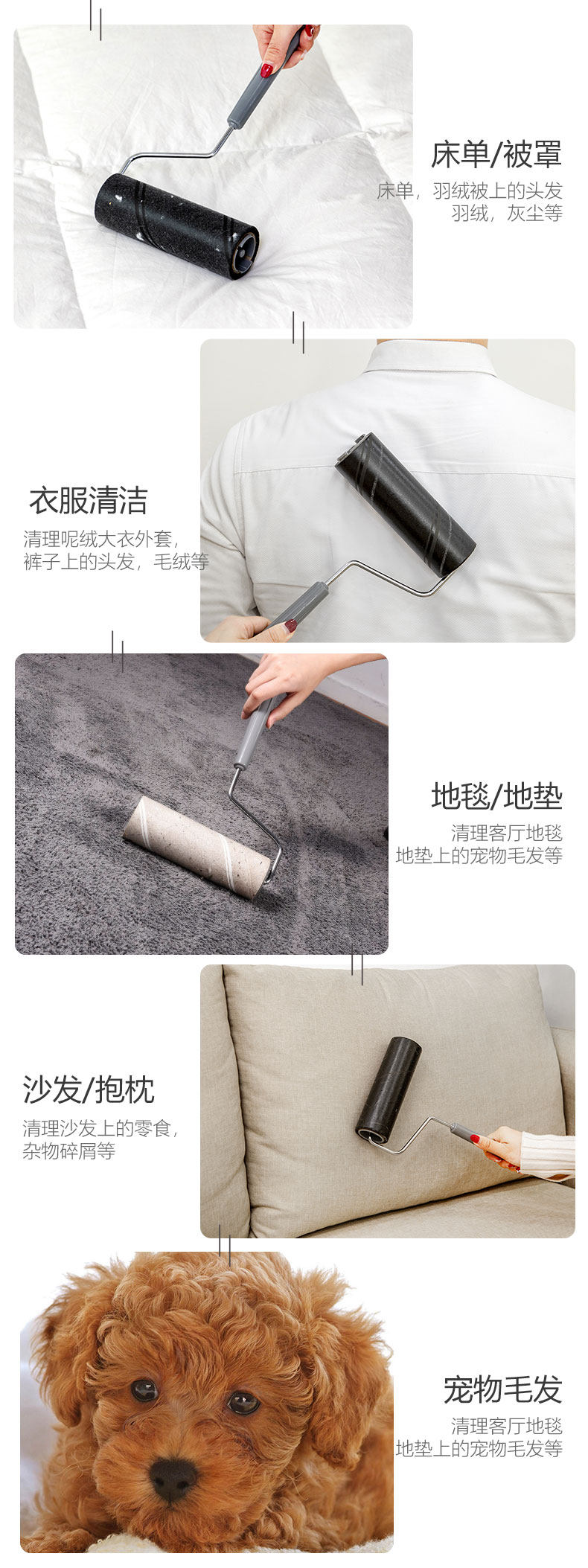 床单/被罩
床单，羽绒被上的头发
羽绒，灰尘等

衣服清洁
清理呢绒大衣外套，
裤子上的头发，毛绒等

地毯/地垫
清理客厅地毯
地垫上的宠物毛发等

沙发/抱枕
清理沙发上的零食，
杂物碎屑等

宠物毛发
清理客厅地毯
地垫上的宠物毛发等