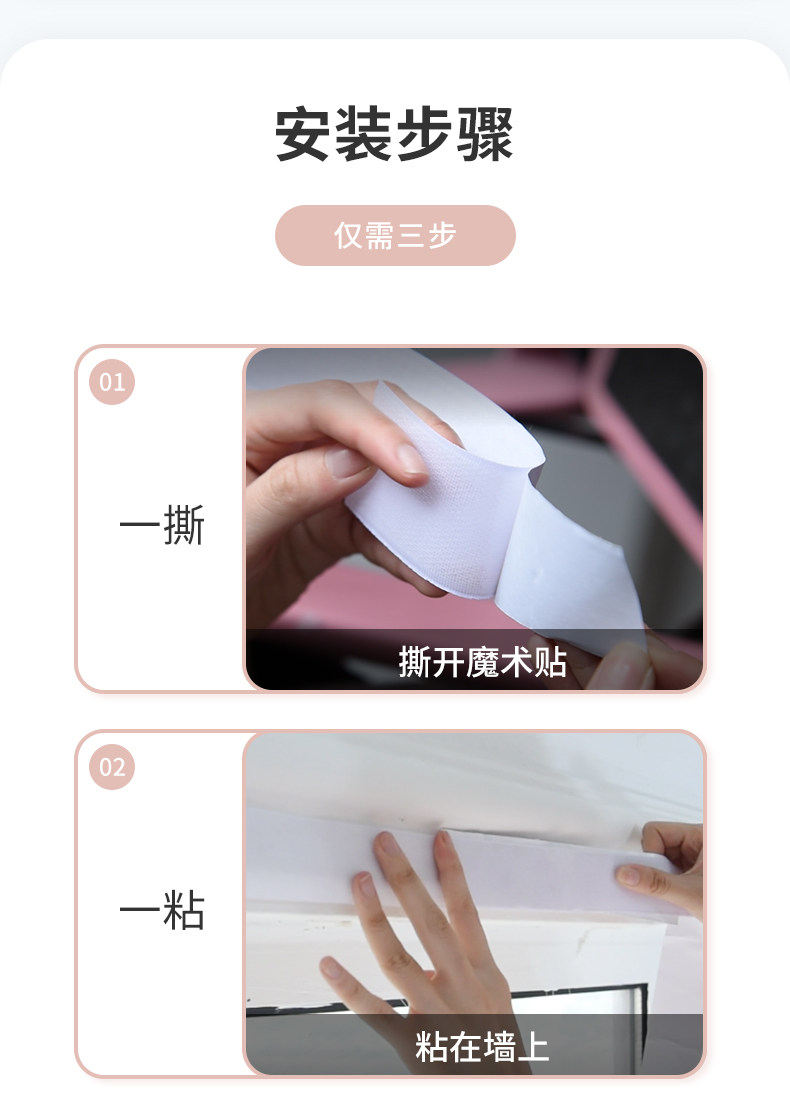 安装步骤

仅需三步

01

一撕

撕开魔术贴

02

一粘

粘在墙上