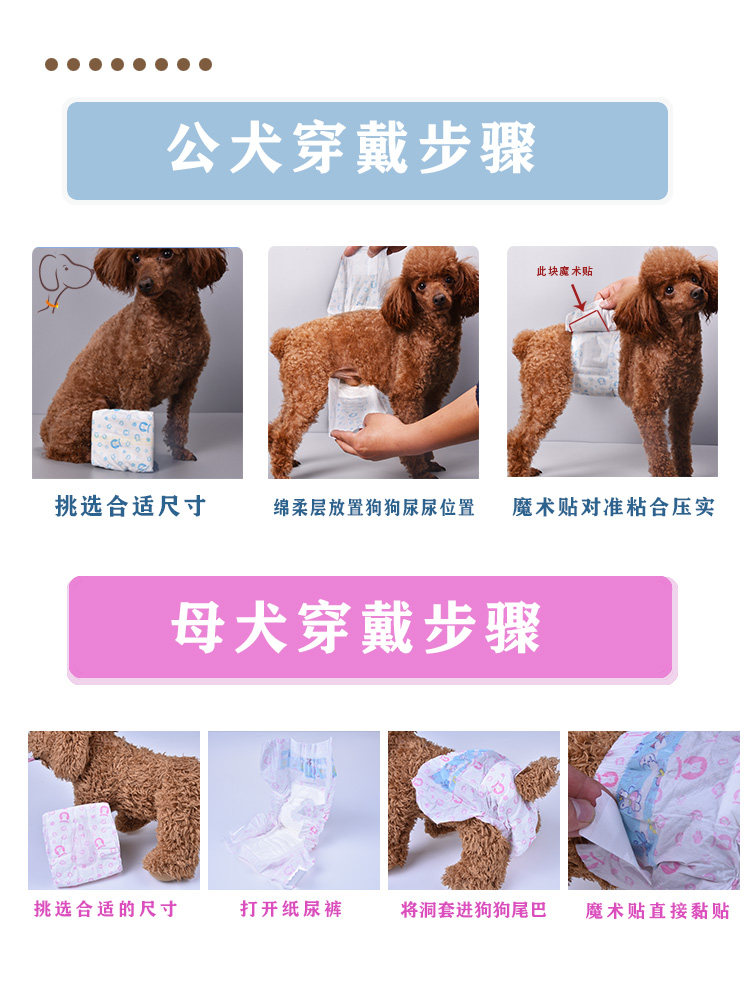 公犬穿戴步骤

此块魔术贴

挑选合适尺寸

绵柔层放置狗狗尿尿位置

魔术贴对准粘合压实

母犬穿戴步骤

挑选合适的尺寸

打开纸尿裤

将洞套进狗狗尾巴

魔术贴直接黏贴