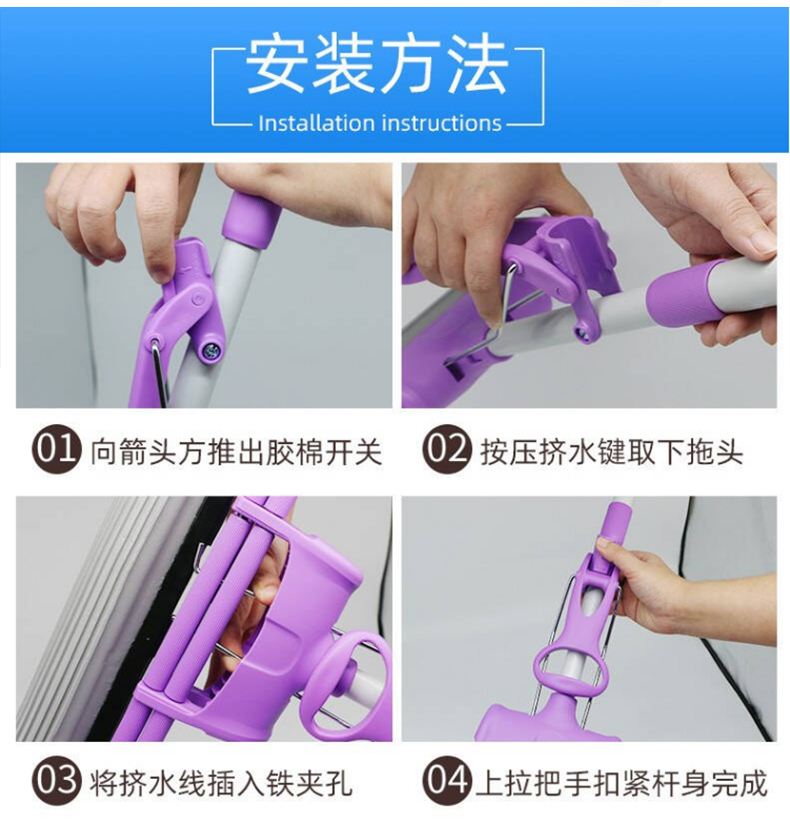 安装方法
Installation instructions

01 向箭头方推出胶棉开关

02 按压挤水键取下拖头

03 将挤水线插入铁夹孔

04 上拉把手扣紧杆身完成