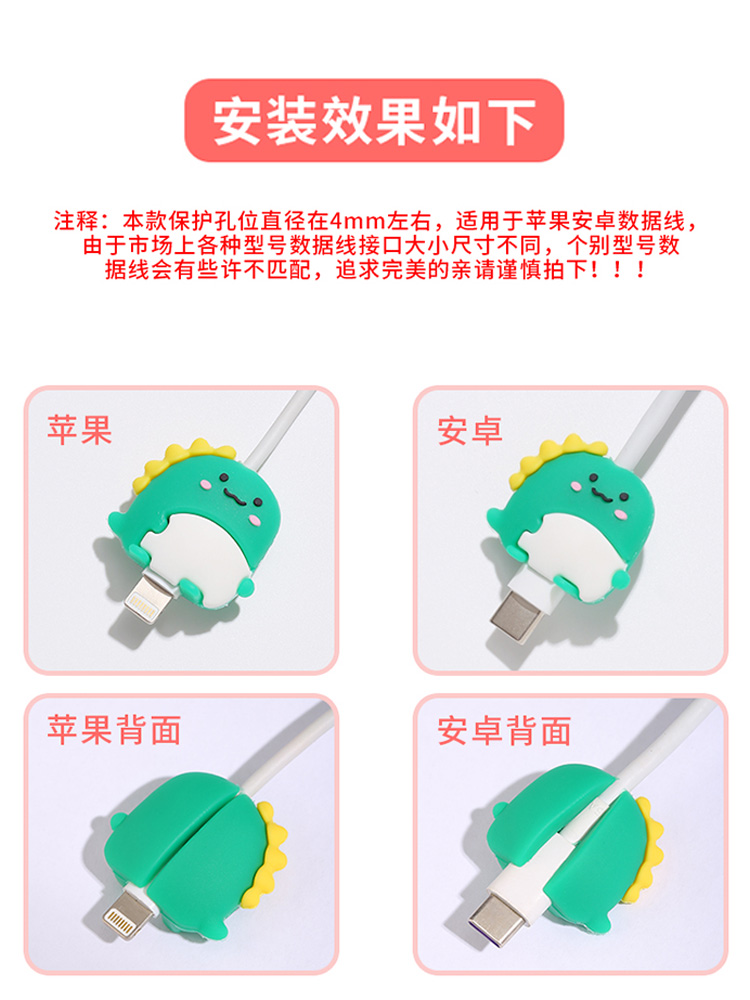 安装效果如下

注释：本款保护孔位直径在4mm左右，适用于苹果安卓数据线，由于市场上各种型号数据线接口大小尺寸不同，个别型号数据线会有些许不匹配，追求完美的亲请谨慎拍下！！！

苹果

安卓

苹果背面

安卓背面