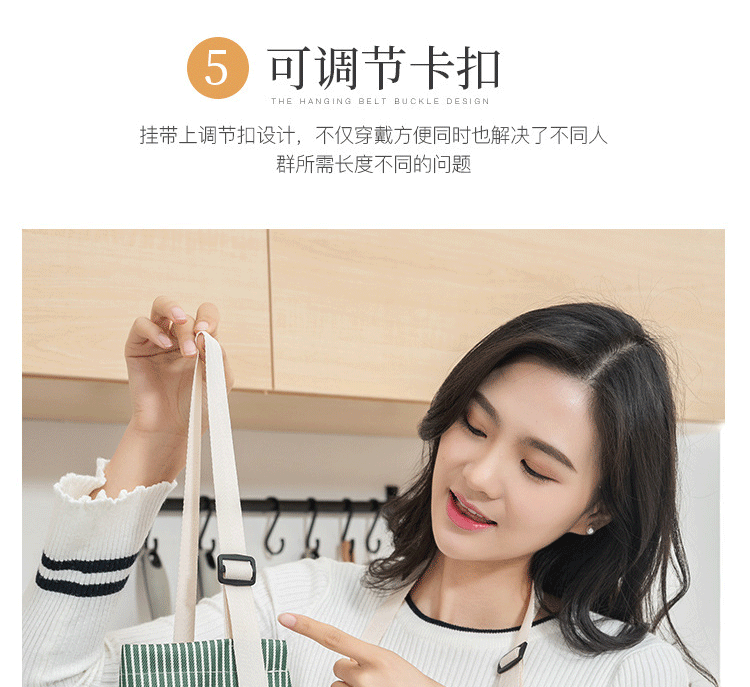 5 可调节卡扣

THE HANGING BELT BUCKLE DESIGN

挂带上调节扣设计，不仅穿戴方便同时也解决了不同人群所需长度不同的问题