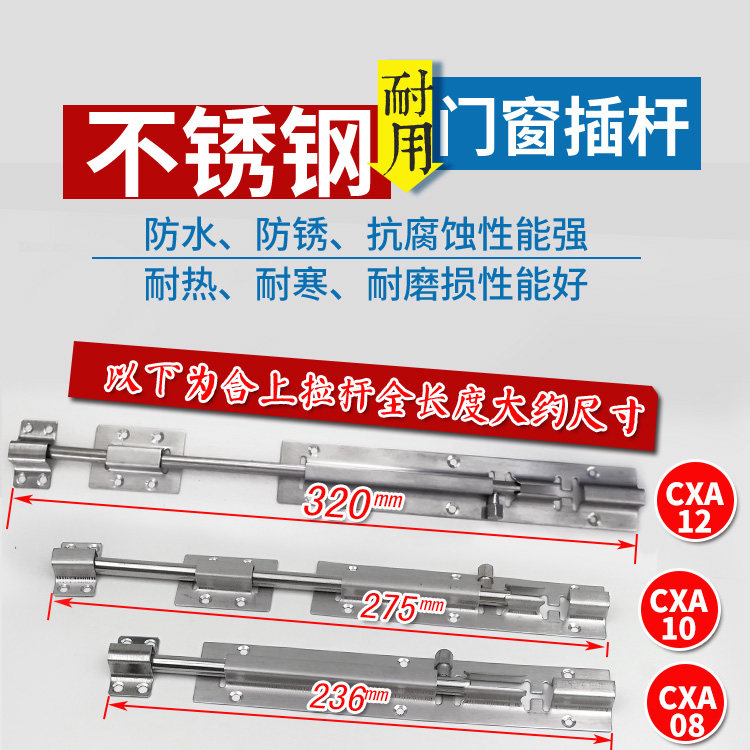 不锈钢 耐用 门窗插杆

防水、防锈、抗腐蚀性能强

耐热、耐寒、耐磨损性能好

以下为合上拉杆全长度大约尺寸

320mm

CXA 12

275mm

CXA 10

236mm

CXA 08