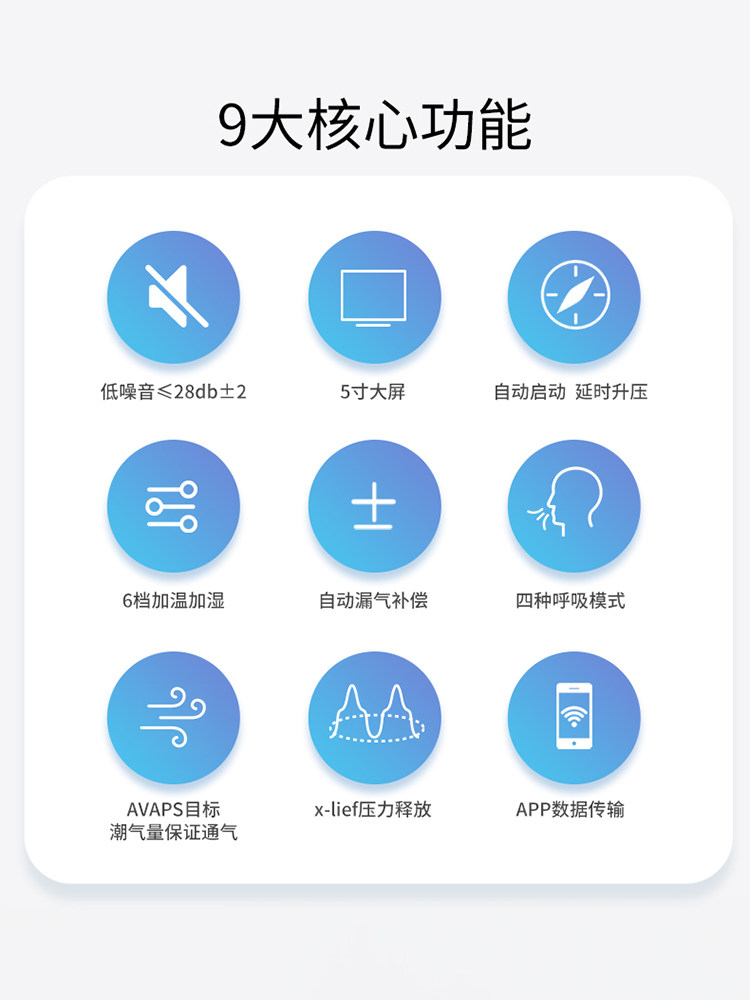 9大核心功能

低噪音≤28db±2

5寸大屏

自动启动 延时升压

6档加温加湿

自动漏气补偿

四种呼吸模式

AVAPS目标
潮气量保证通气

x-lief压力释放

APP数据传输