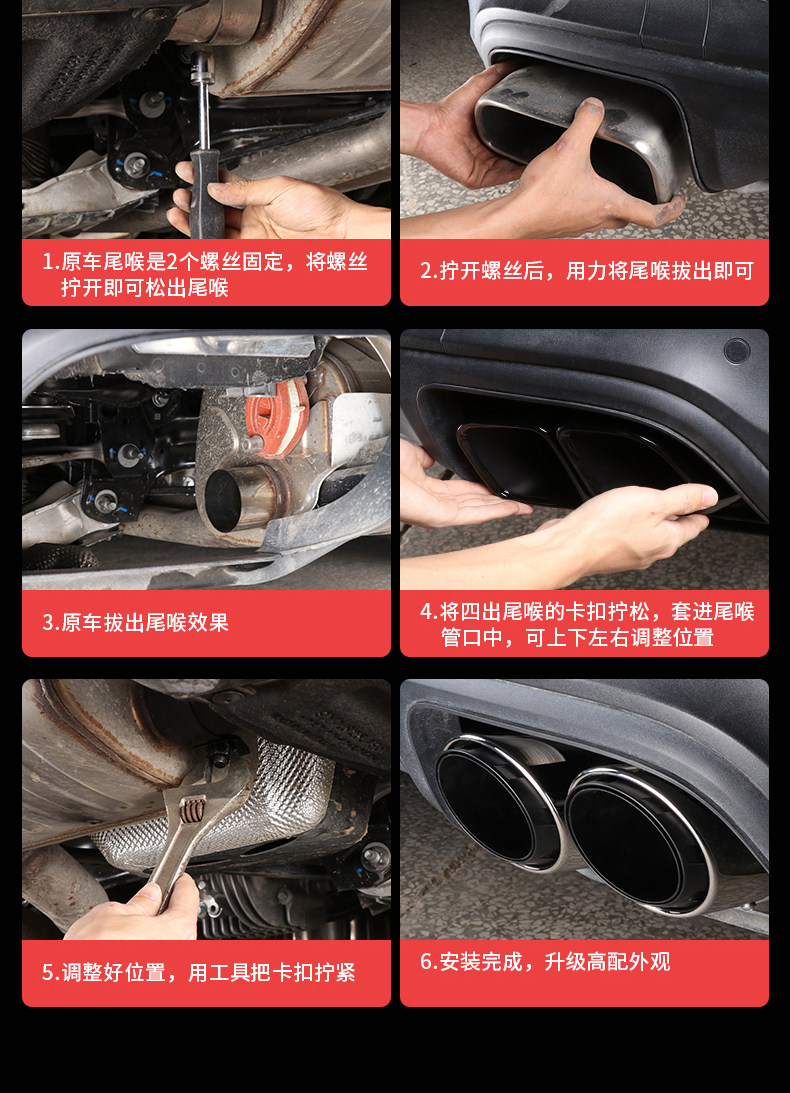 1.原车尾喉是2个螺丝固定，将螺丝拧开即可松出尾喉

2.拧开螺丝后，用力将尾喉拔出即可

3.原车拔出尾喉效果

4.将四出尾喉的卡扣拧松，套进尾喉管口中，可上下左右调整位置

5.调整好位置，用工具把卡扣拧紧

6.安装完成，升级高配外观