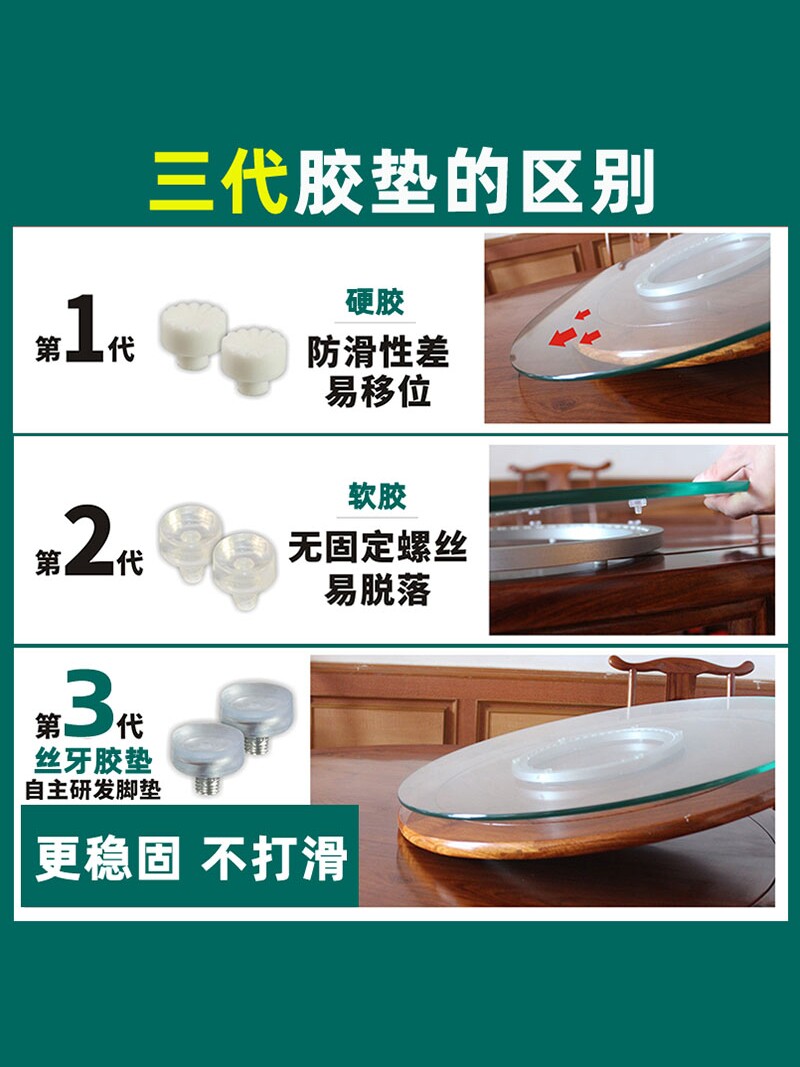 三代胶垫的区别

第1代

硬胶
防滑性差
易移位

第2代

软胶
无固定螺丝
易脱落

第3代
丝牙胶垫
自主研发脚垫

更稳固 不打滑