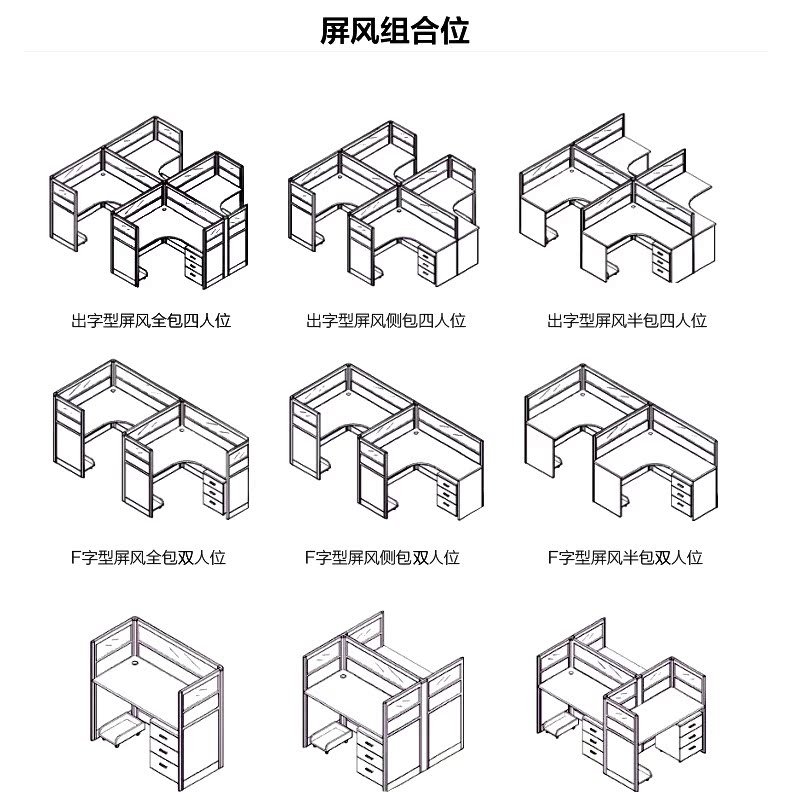 屏风组合位

出字型屏风全包四人位

出字型屏风侧包四人位

出字型屏风半包四人位

F字型屏风全包双人位

F字型屏风侧包双人位

F字型屏风半包双人位