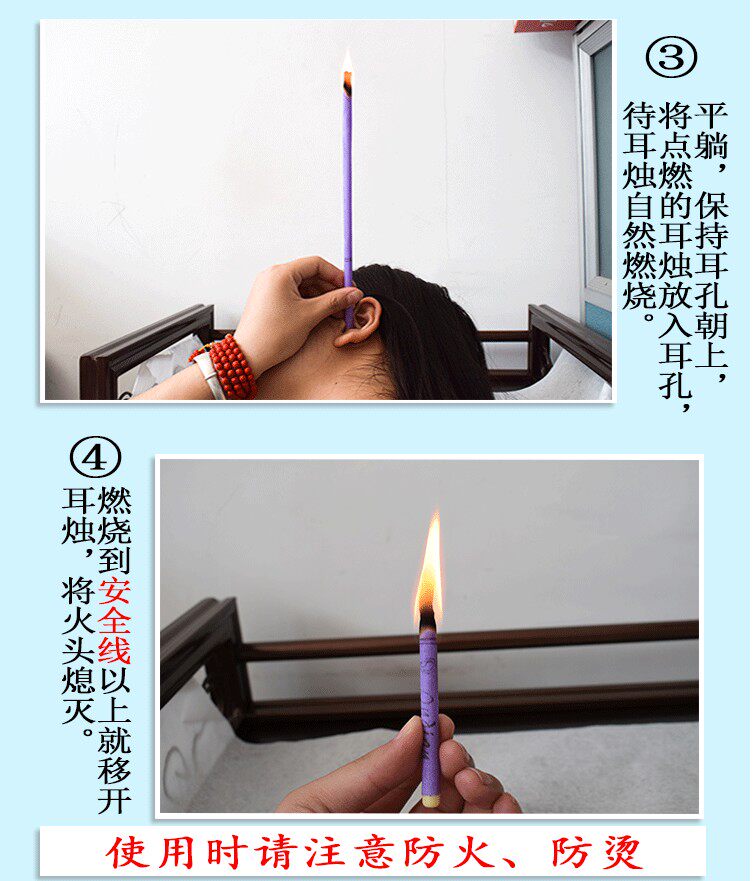 ③

平躺，保持耳孔朝上，将点燃的耳烛放入耳孔，待耳烛自然燃烧。

④

燃烧到安全线以上就移开耳烛，将火头熄灭。

使用时请注意防火、防烫