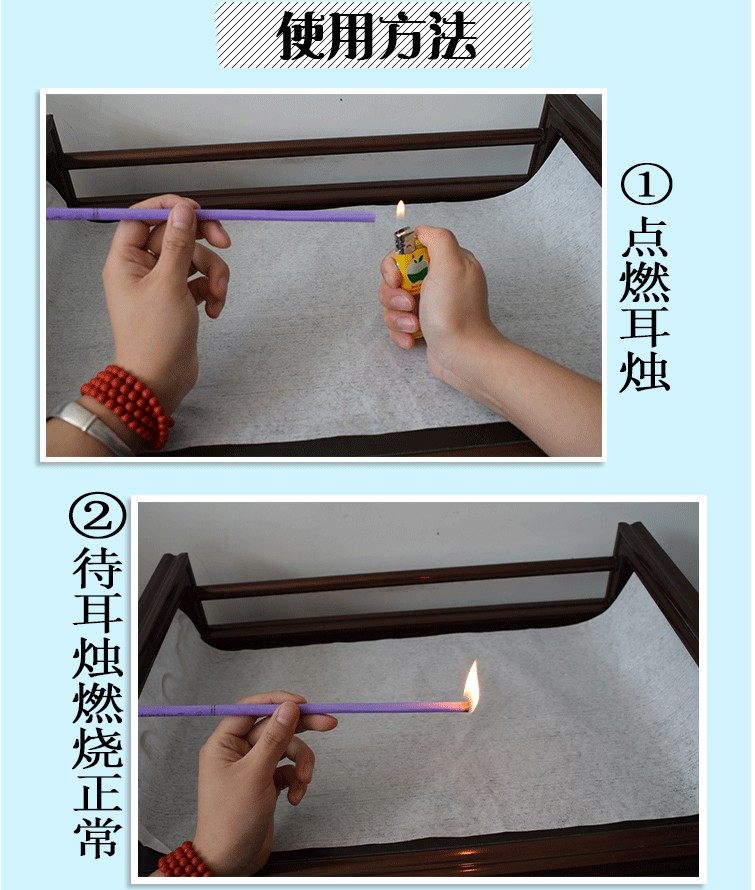 使用方法

①
点燃耳烛

②
待耳烛燃烧正常