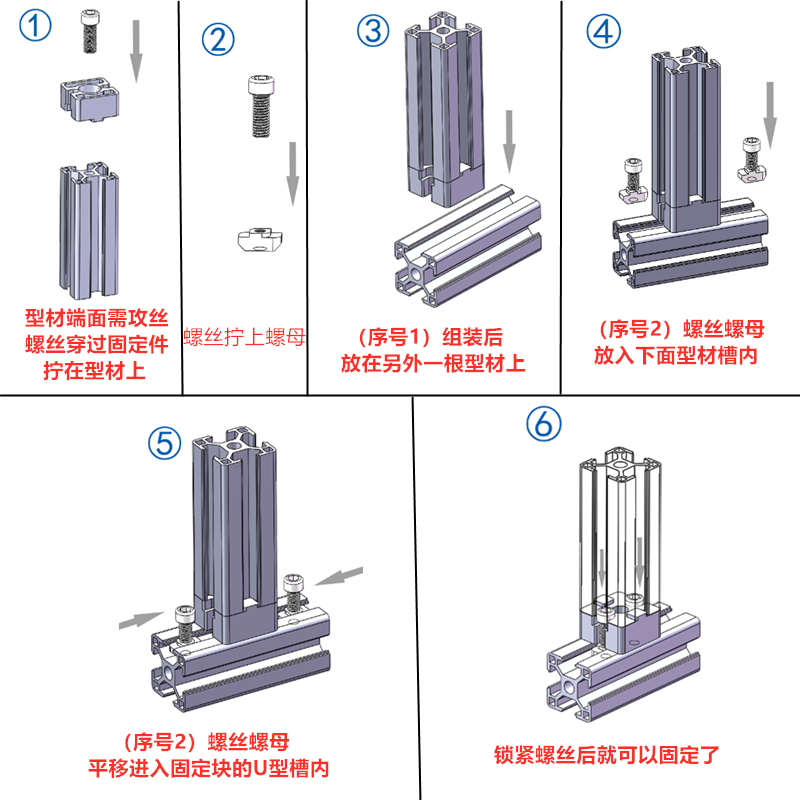 ①

型材端面需攻丝
螺丝穿过固定件
拧在型材上

②

螺丝拧上螺母

③

（序号1）组装后
放在另外一根型材上

④

（序号2）螺丝螺母
放入下面型材槽内

⑤

（序号2）螺丝螺母
平移进入固定块的U型槽内

⑥

锁紧螺丝后就可以固定了