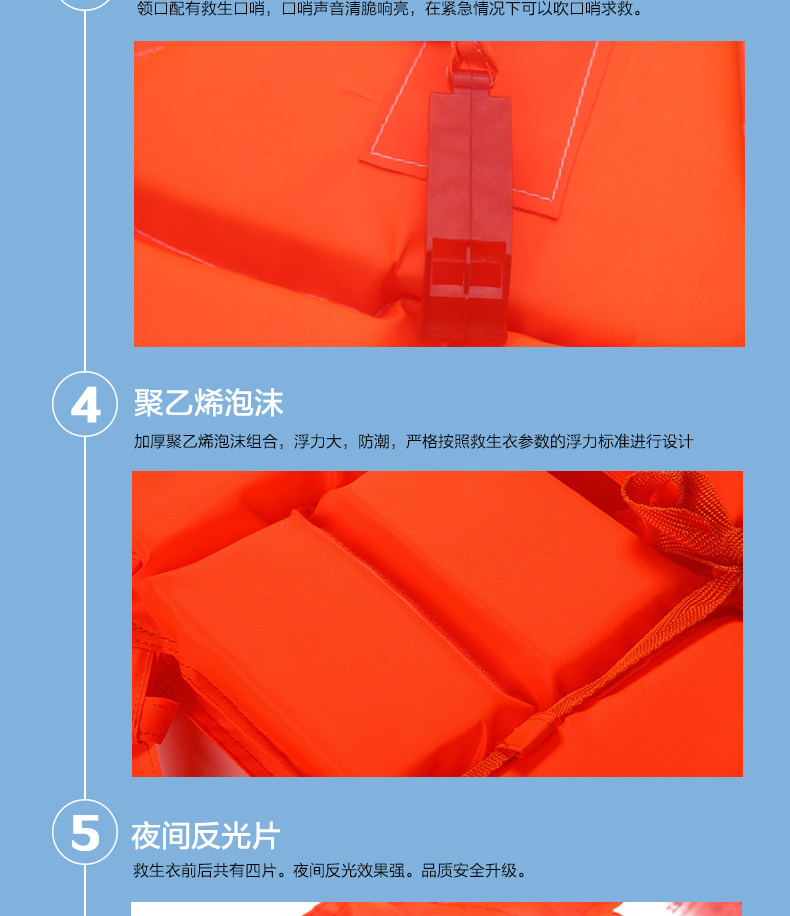 领口配有救生口哨，口哨声音清脆响亮，在紧急情况下可以吹口哨求救。

4 聚乙烯泡沫

加厚聚乙烯泡沫组合，浮力大，防潮，严格按照救生衣参数的浮力标准进行设计

5 夜间反光片

救生衣前后共有四片。夜间反光效果强。品质安全升级。