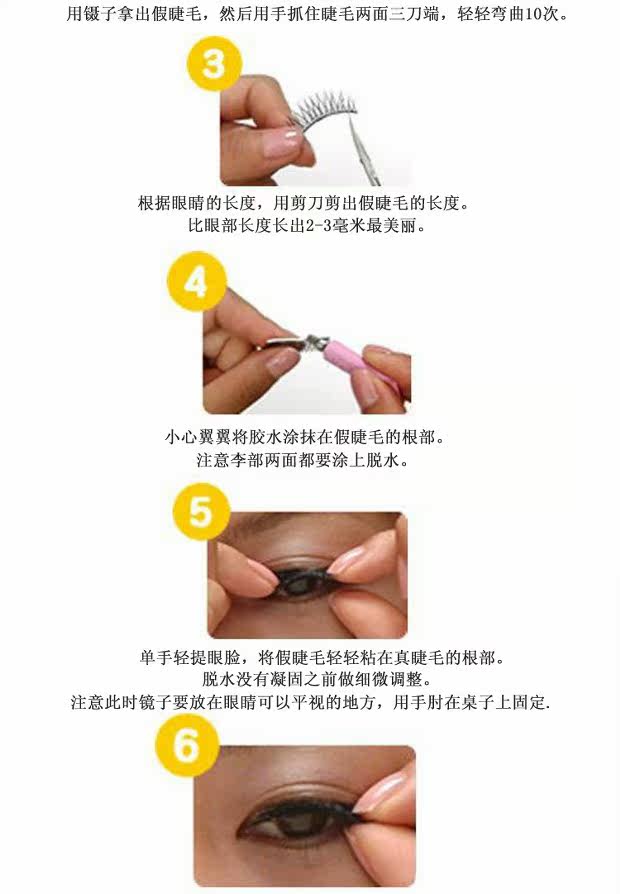 用镊子拿出假睫毛，然后用手抓住睫毛两面三刀端，轻轻弯曲10次。

3

根据眼睛的长度，用剪刀剪出假睫毛的长度。
比眼部长度长出2-3毫米最美丽。

4

小心翼翼将胶水涂抹在假睫毛的根部。
注意李部两面都要涂上脱水。

5

单手轻提眼脸，将假睫毛轻轻粘在真睫毛的根部。
脱水没有凝固之前做细微调整。
注意此时镜子要放在眼睛可以平视的地方，用手肘在桌子上固定.

6