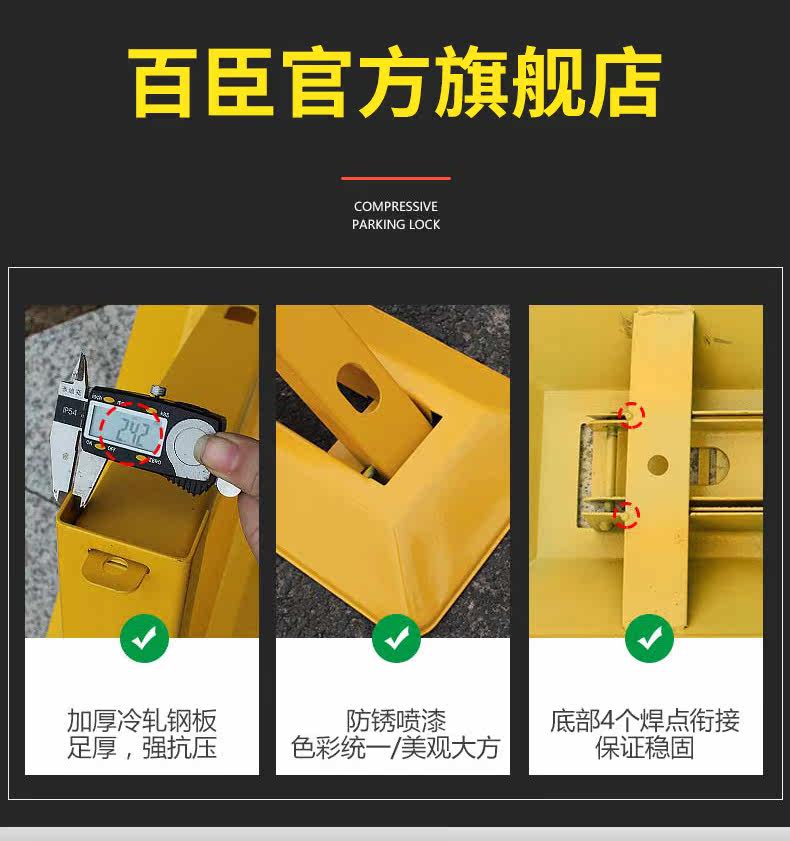 百臣官方旗舰店

COMPRESSIVE PARKING LOCK

IP54

2.42

加厚冷轧钢板
足厚，强抗压

防锈喷漆
色彩统一/美观大方

底部4个焊点衔接
保证稳固