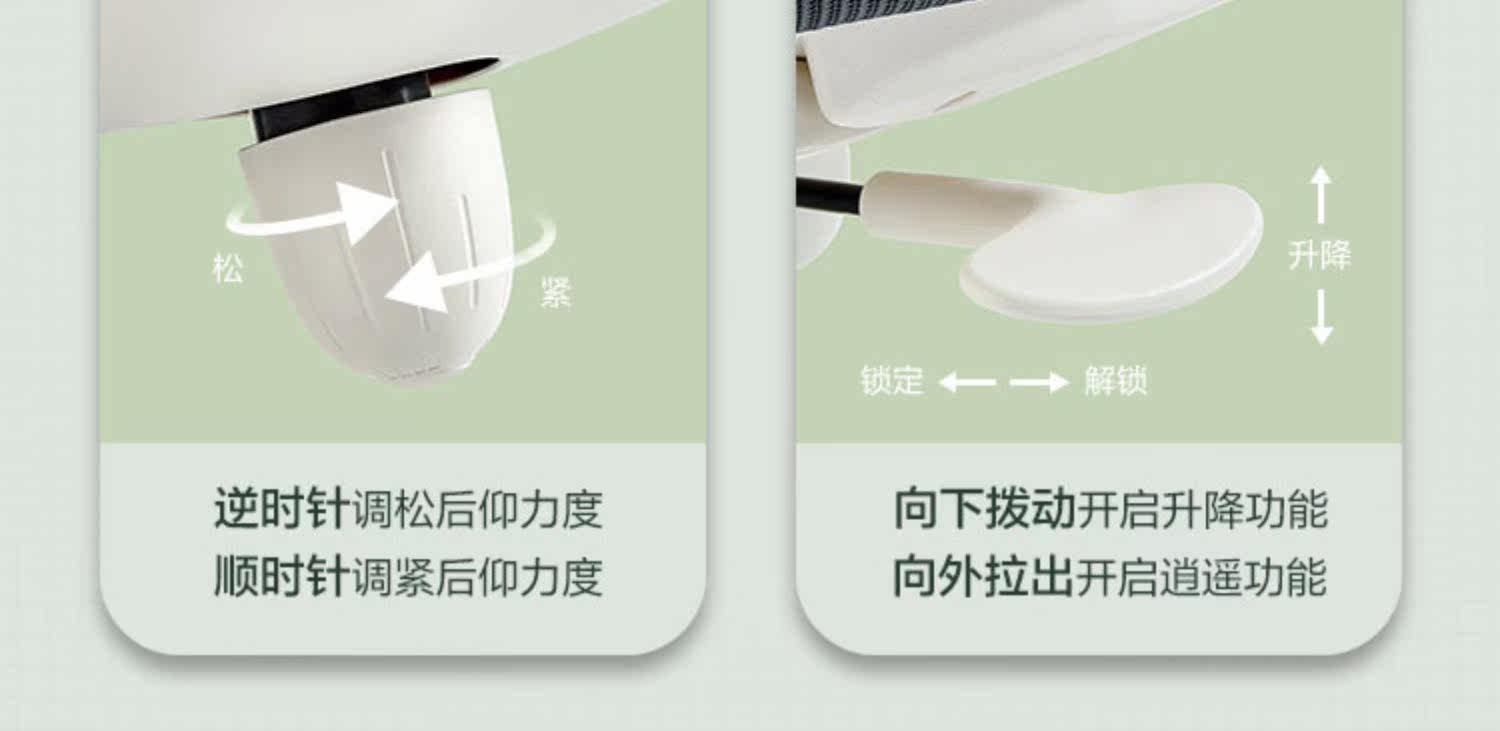 松
紧

逆时针调松后仰力度
顺时针调紧后仰力度

升降
锁定 解锁

向下拨动开启升降功能
向外拉出开启逍遥功能