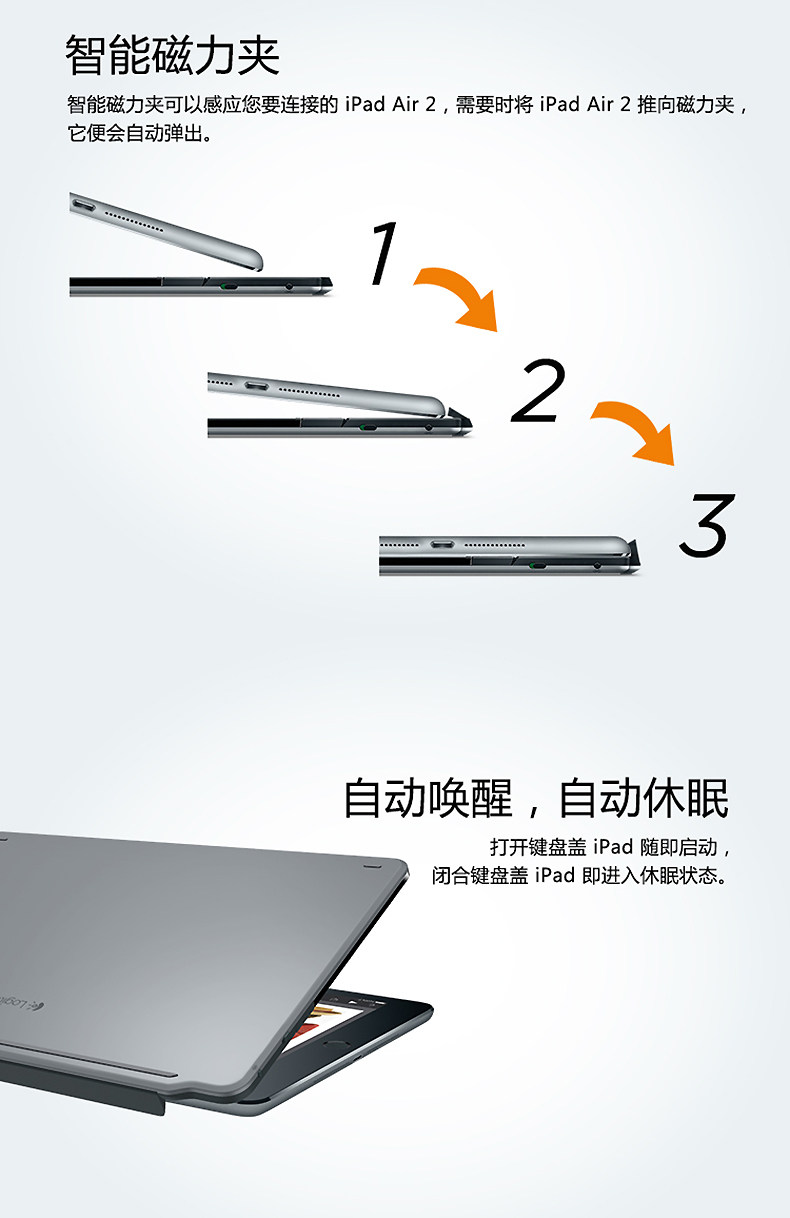 智能磁力夹

智能磁力夹可以感应您要连接的 iPad Air 2，需要时将 iPad Air 2 推向磁力夹，它便会自动弹出。

1

2

3

自动唤醒，自动休眠

打开键盘盖 iPad 随即启动，
闭合键盘盖 iPad 即进入休眠状态。

Logitech