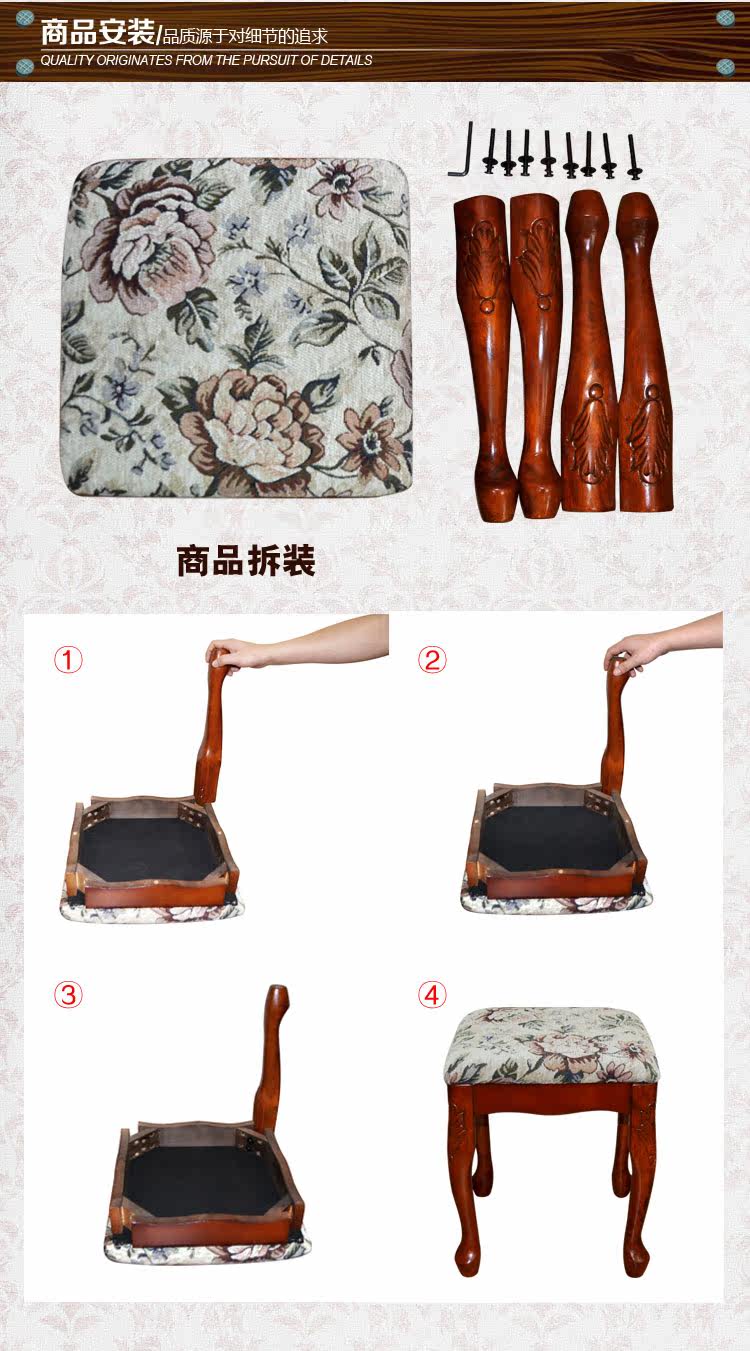 商品安装/品质源于对细节的追求
QUALITY ORIGINATES FROM THE PURSUIT OF DETAILS

商品拆装

①

②

③

④