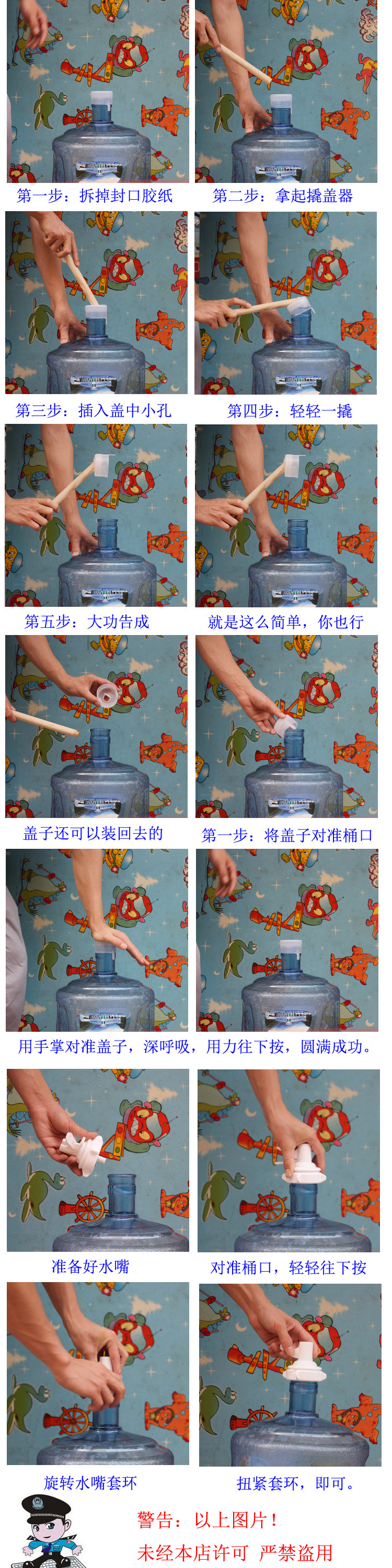 第一步：拆掉封口胶纸

第二步：拿起撬盖器

第三步：插入盖中小孔

第四步：轻轻一撬

第五步：大功告成

就是这么简单，你也行

盖子还可以装回去的

第一步：将盖子对准桶口

用手掌对准盖子，深呼吸，用力往下按，圆满成功。

准备好水嘴

对准桶口，轻轻往下按

旋转水嘴套环

扭紧套环，即可。

警告：以上图片！

未经本店许可 严禁盗用